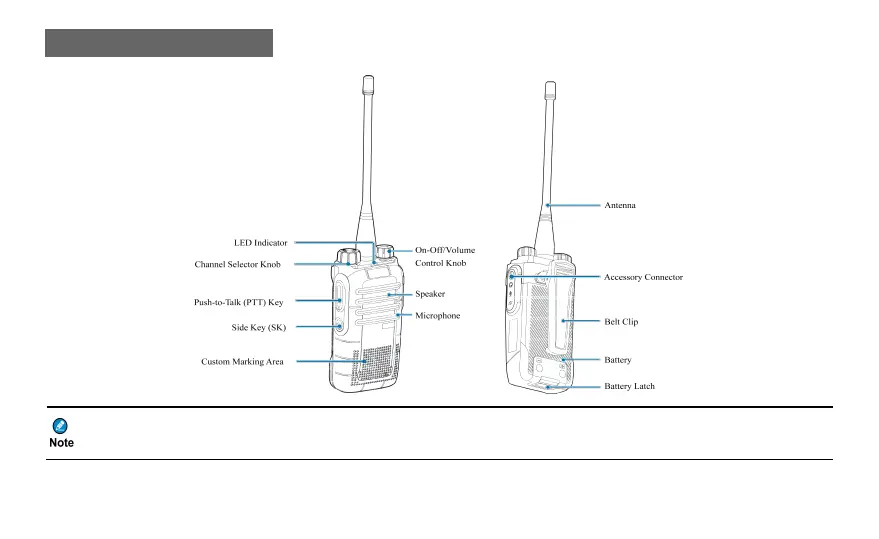 LED Indicator

Channel Selector Knob

Push-to-Talk (PTT) Key

Side Key (SK)

Custom Marking Area

On-Off/Volume Control Knob

Speaker

Microphone

Antenna

Accessory Connector

Belt Clip

Battery

Battery Latch

Note