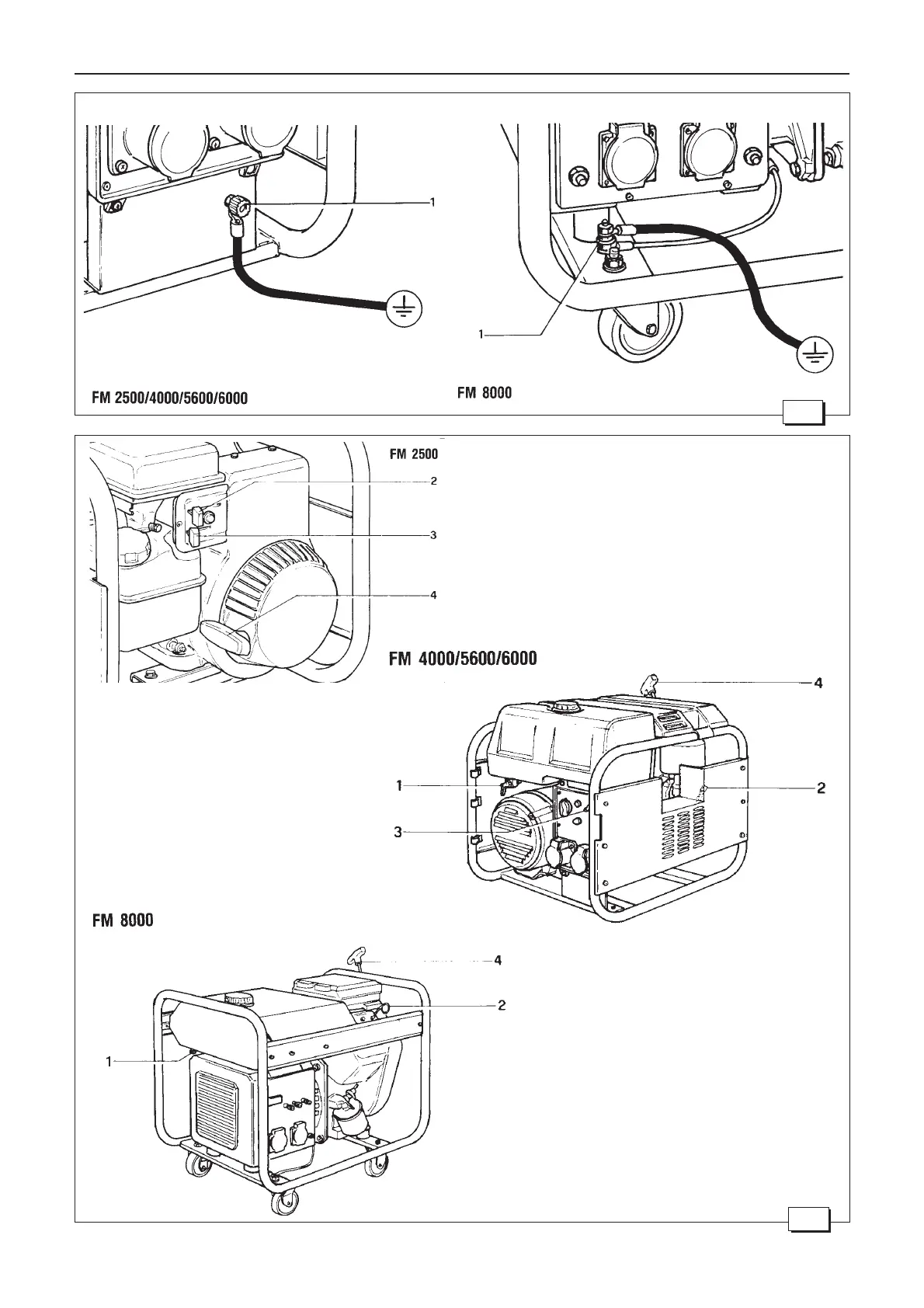 1

1

FM 2500/4000/5600/6000

FM 8000

FM 2500

2

3

4

FM 4000/5600/6000

4

1

2

3

FM 8000

4

2

1