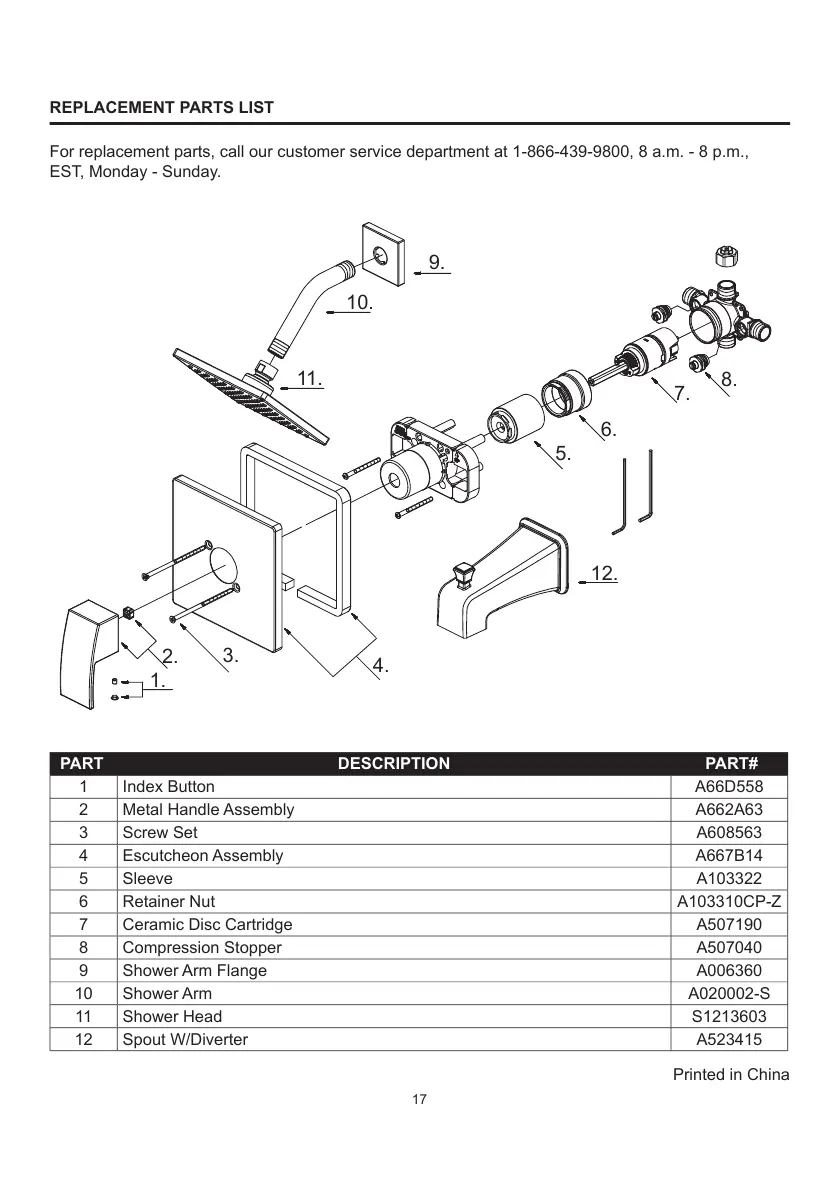 REPLACEMENT PARTS LIST

For replacement parts, call our customer service department at 1-866-439-9800, 8 a.m. - 8 p.m., EST, Monday - Sunday.

9.
10.
11.
8.
7.
6.
5.
12.
2.
3.
4.
1.

| PART | DESCRIPTION | PART# |
|---|---|---|
| 1 | Index Button | A66D558 |
| 2 | Metal Handle Assembly | A662A63 |
| 3 | Screw Set | A608563 |
| 4 | Escutcheon Assembly | A667B14 |
| 5 | Sleeve | A103322 |
| 6 | Retainer Nut | A103310CP-Z |
| 7 | Ceramic Disc Cartridge | A507190 |
| 8 | Compression Stopper | A507040 |
| 9 | Shower Arm Flange | A006360 |
| 10 | Shower Arm | A020002-S |
| 11 | Shower Head | S1213603 |
| 12 | Spout W/Diverter | A523415 |

Printed in China

17