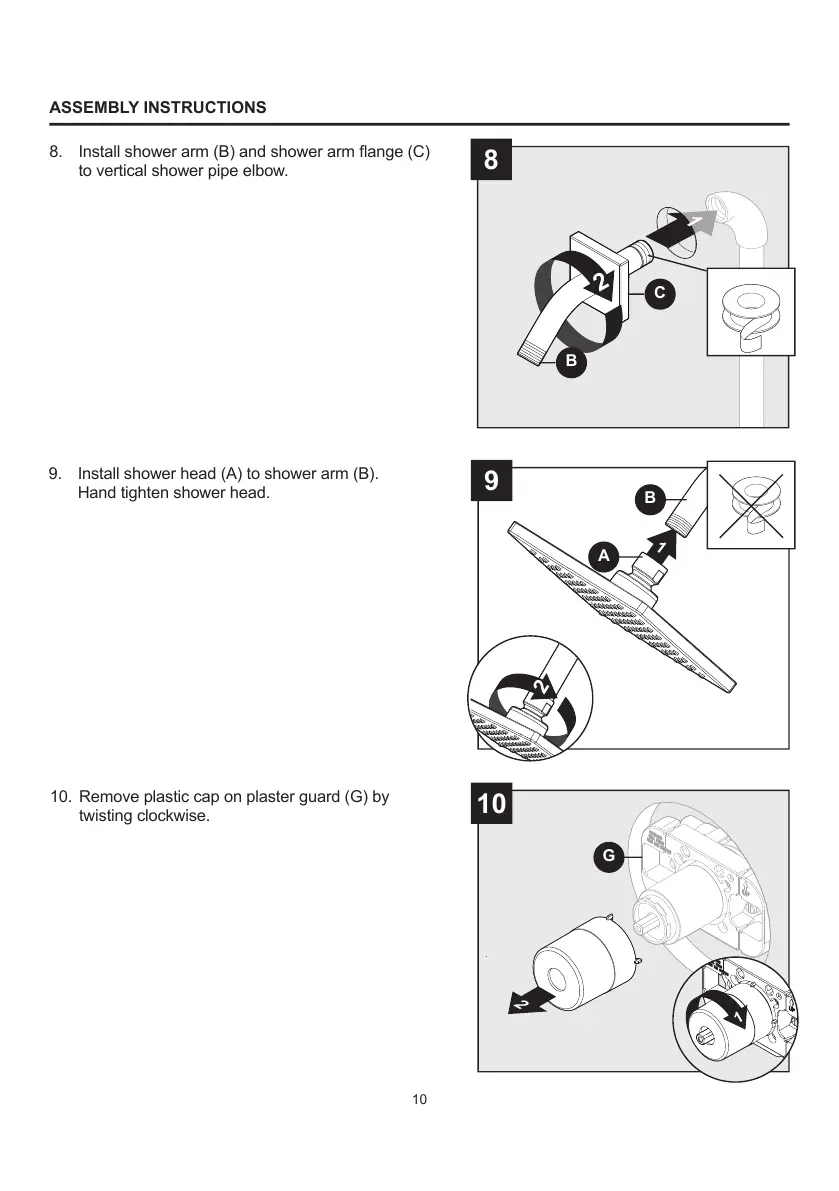 ASSEMBLY INSTRUCTIONS

8. Install shower arm (B) and shower arm flange (C) to vertical shower pipe elbow.

8

1

2

C

B

9. Install shower head (A) to shower arm (B). Hand tighten shower head.

9

B

A

1

2

10. Remove plastic cap on plaster guard (G) by twisting clockwise.

10

G

2

1

10