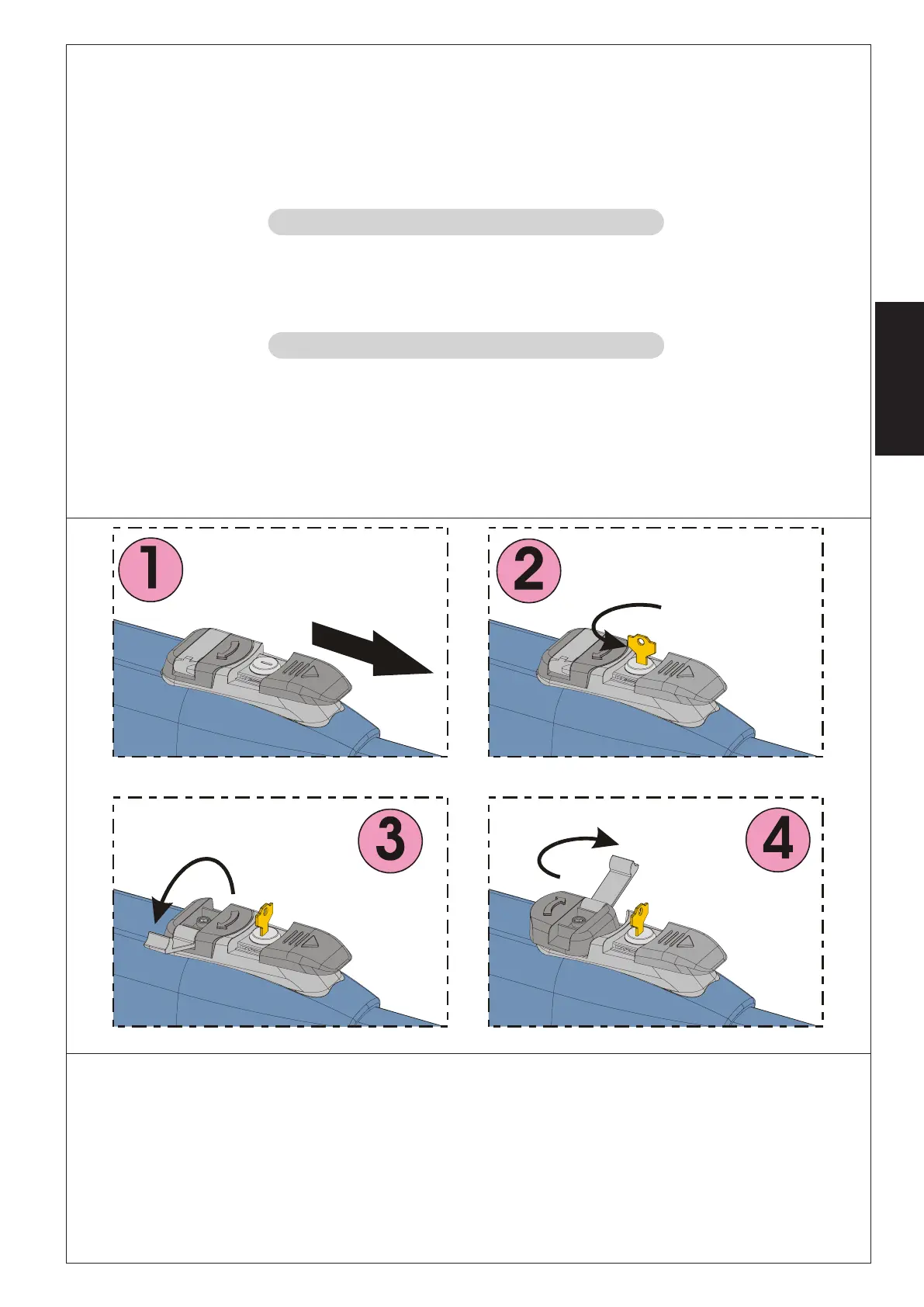 1

2

3

4