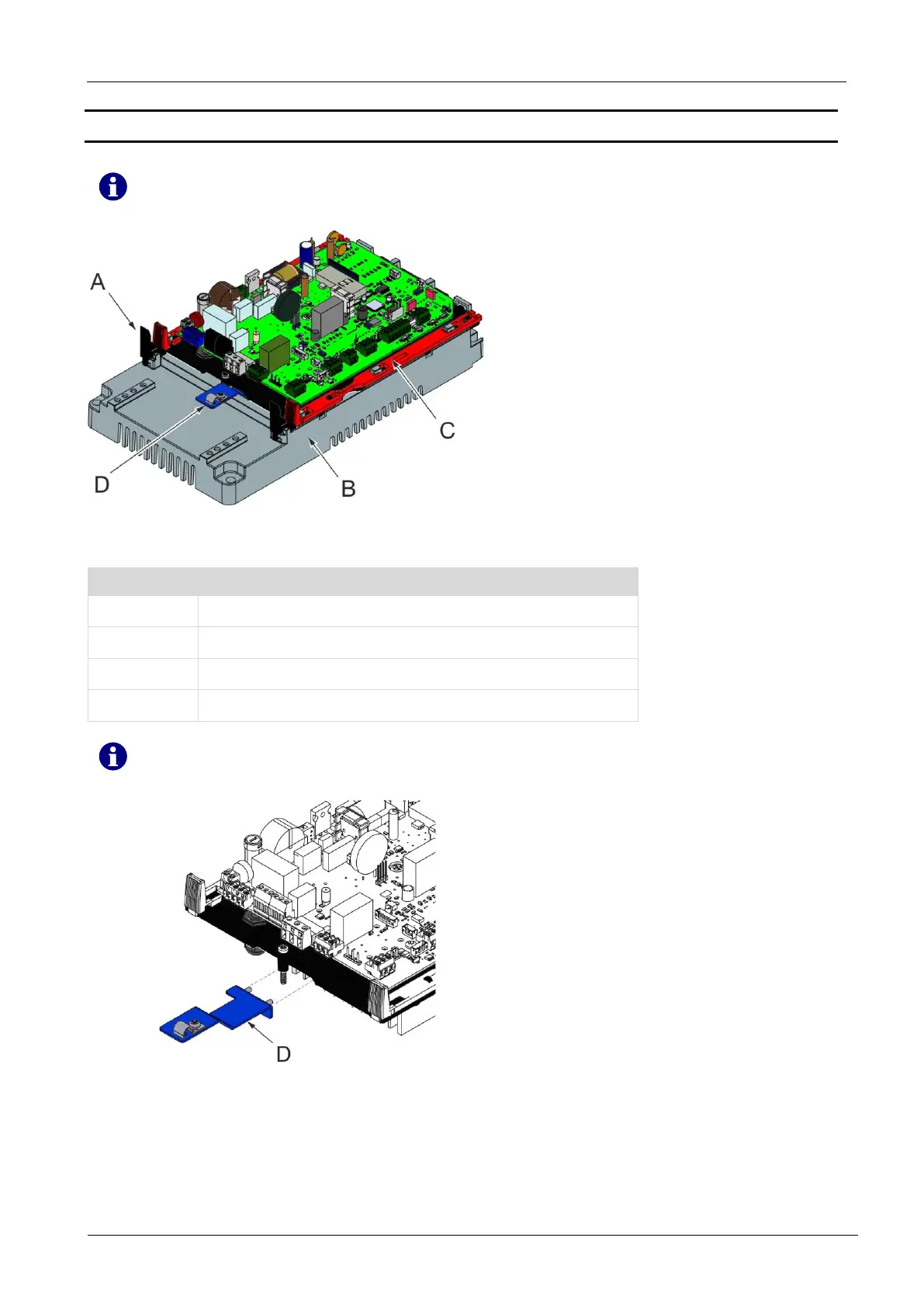 A

C

D

B

D