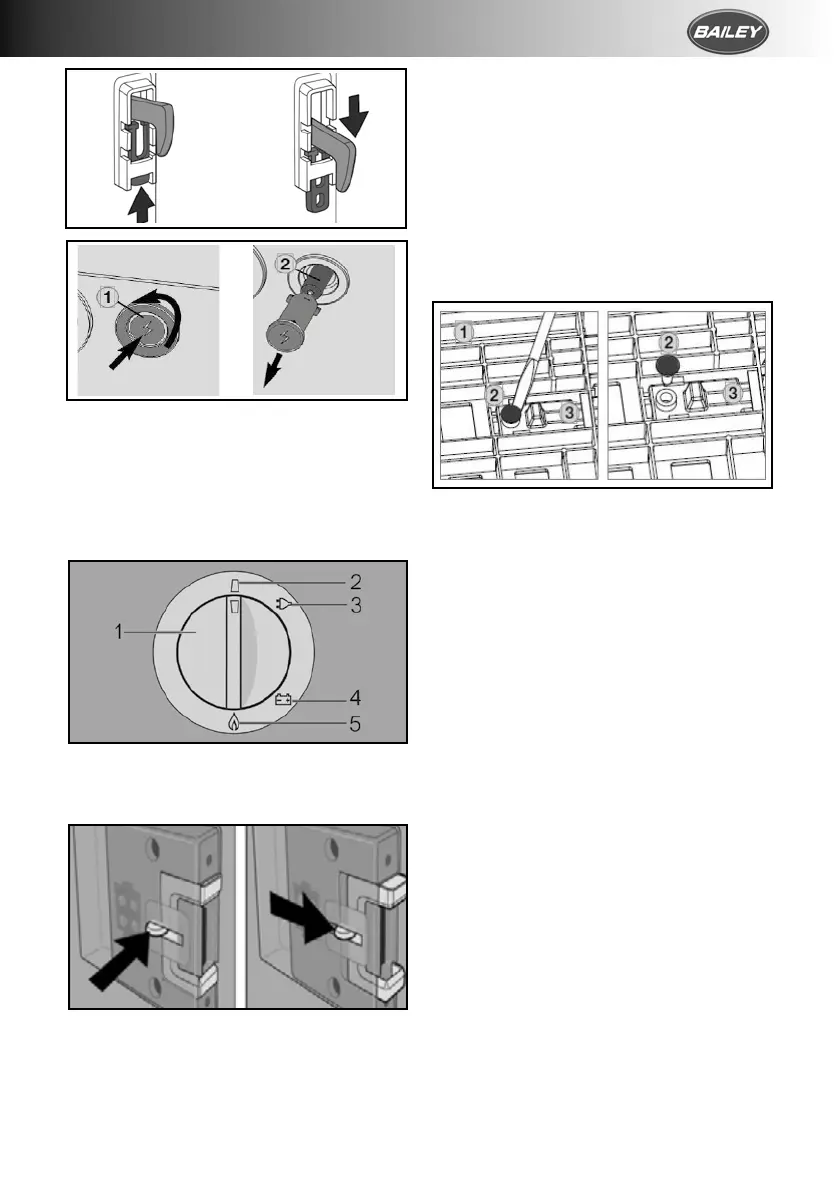 BAILEY

1

2

1

2

3

2

3

1

2

3

4

5