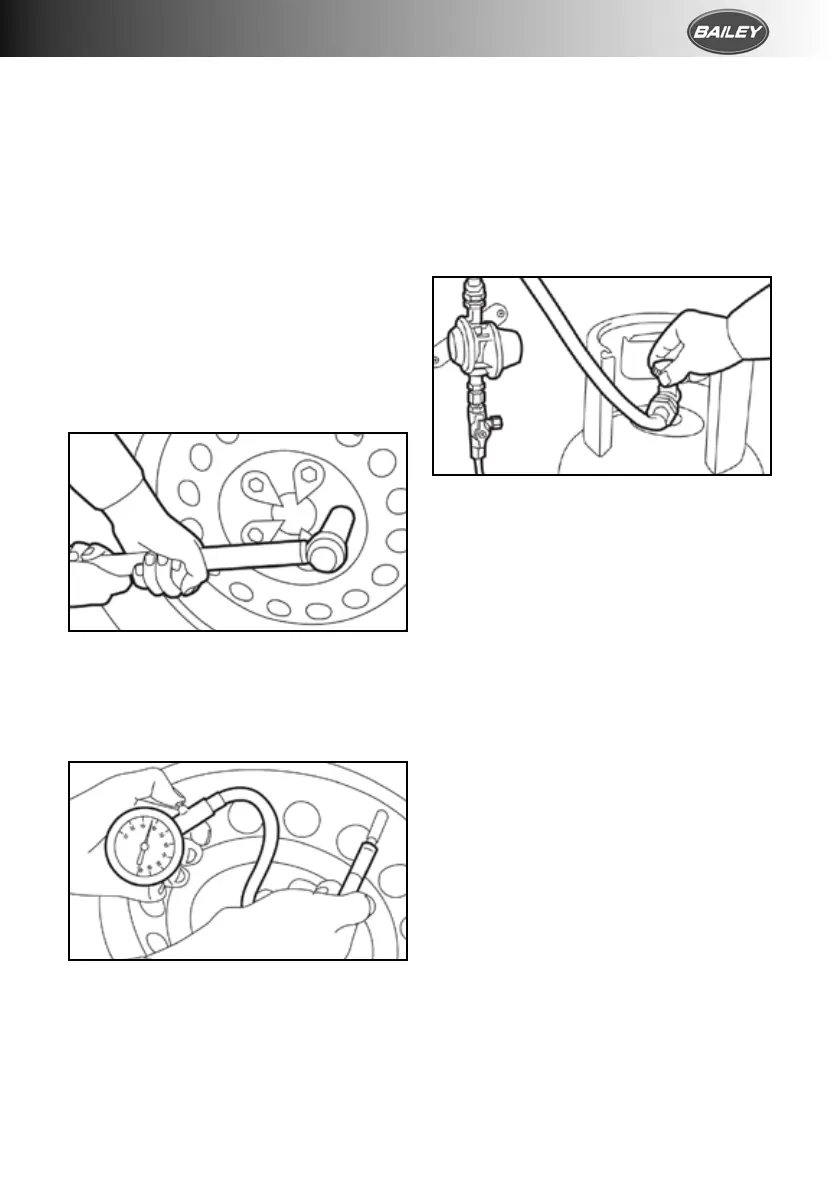 BAILEY