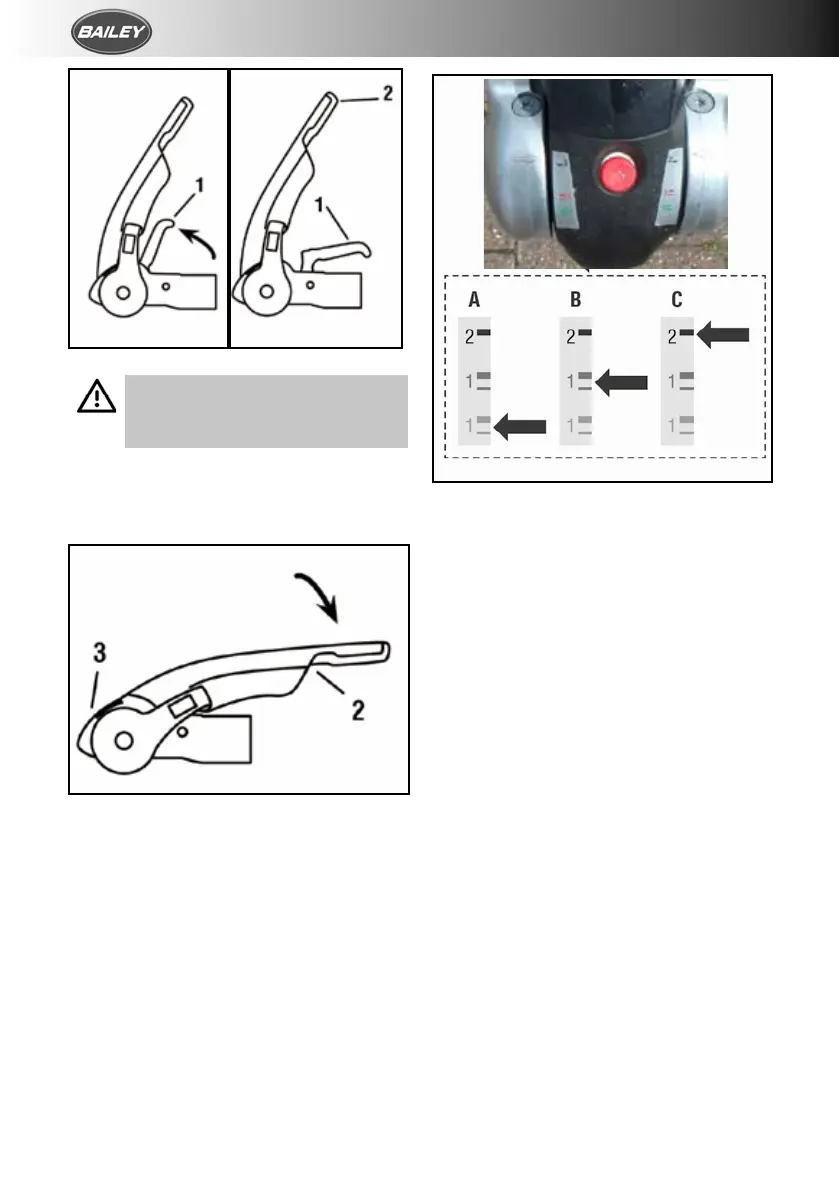 BAILEY

1

2

1

A

B

C

2

1

1

2

1

1

2

1

1

3

2