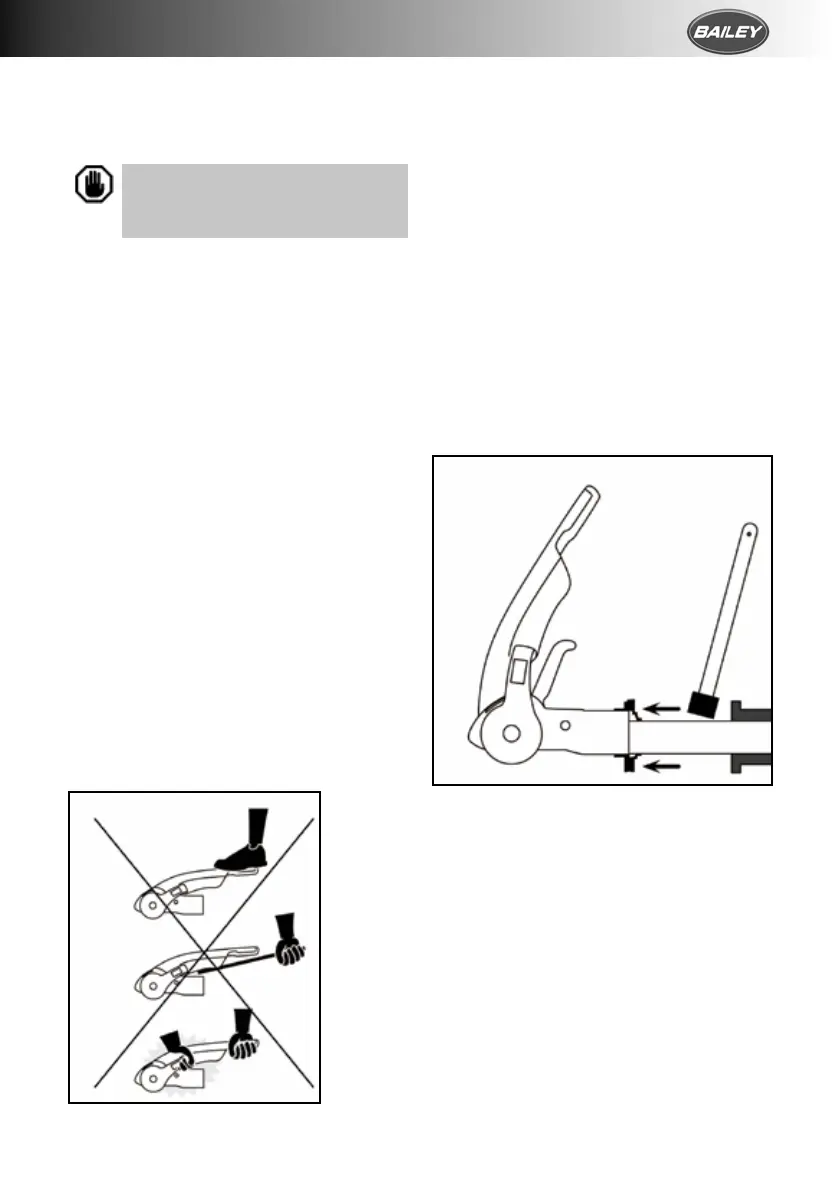 BAILEY