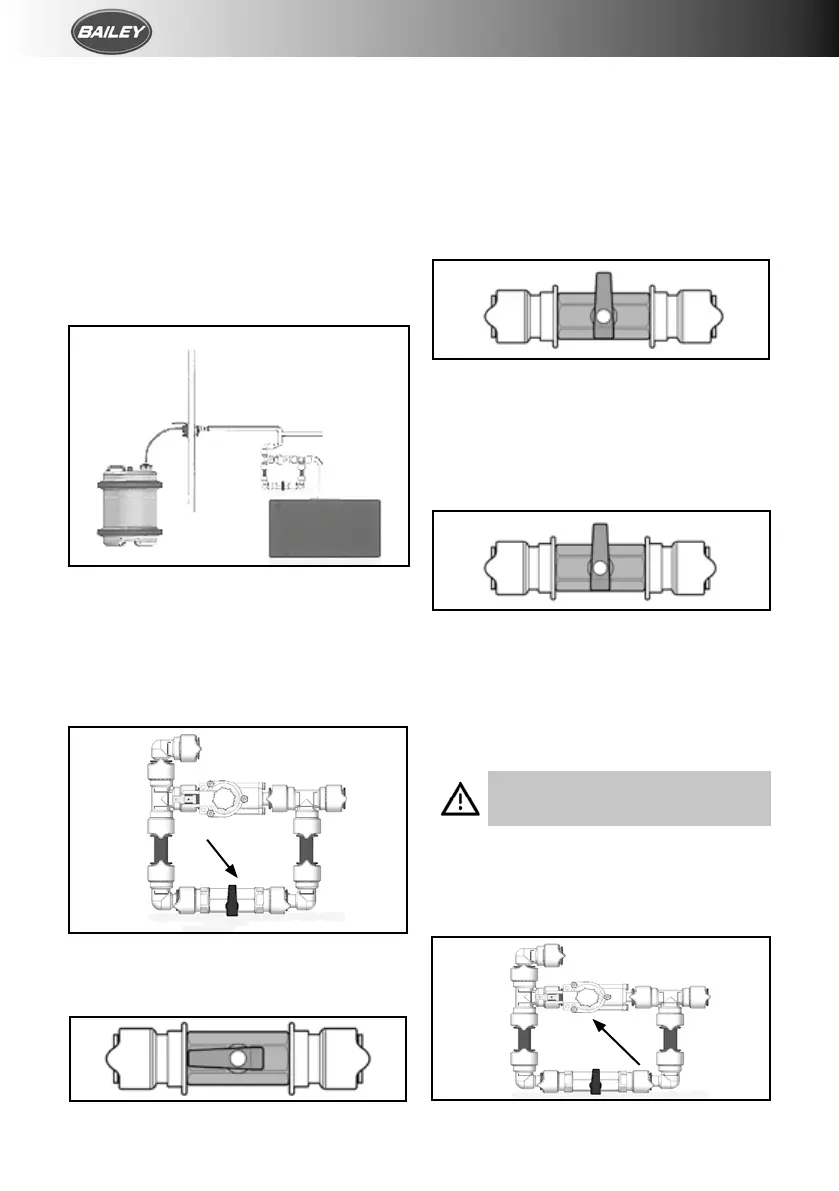 BAILEY