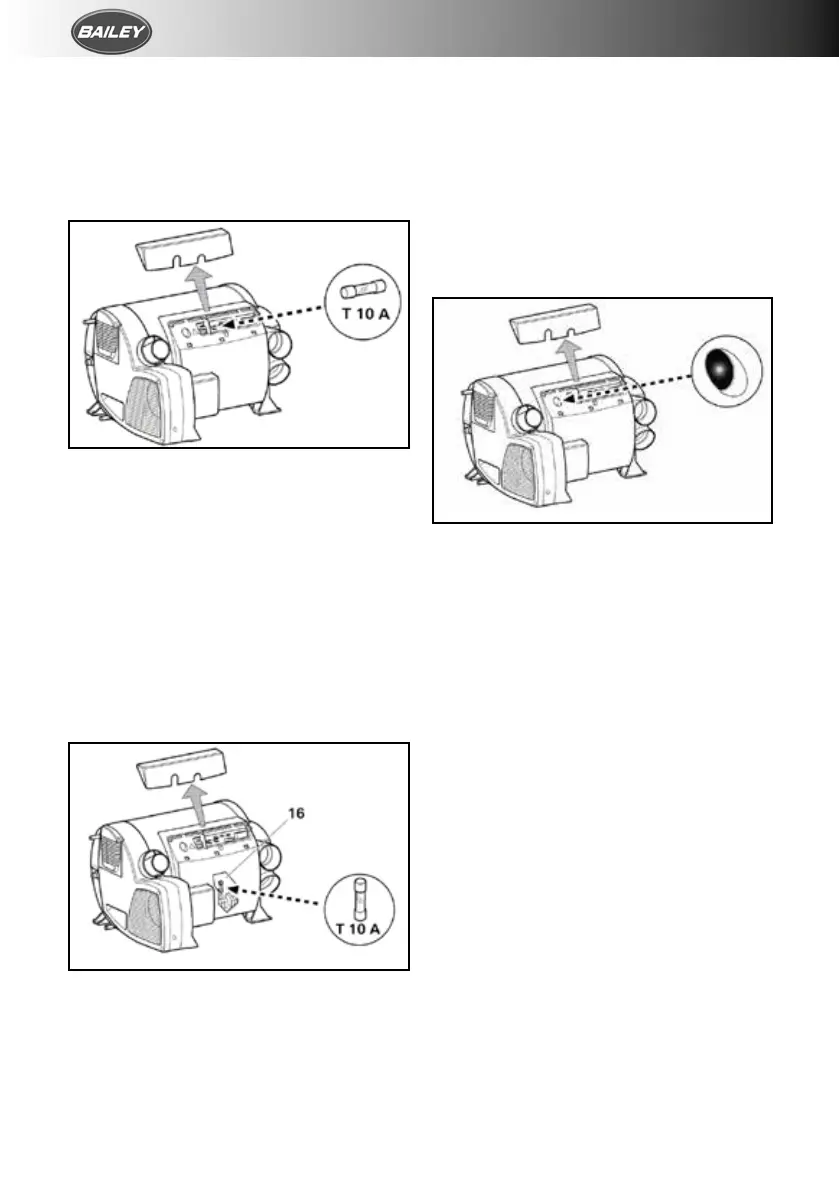 BAILEY

T 10 A

16

T 10 A