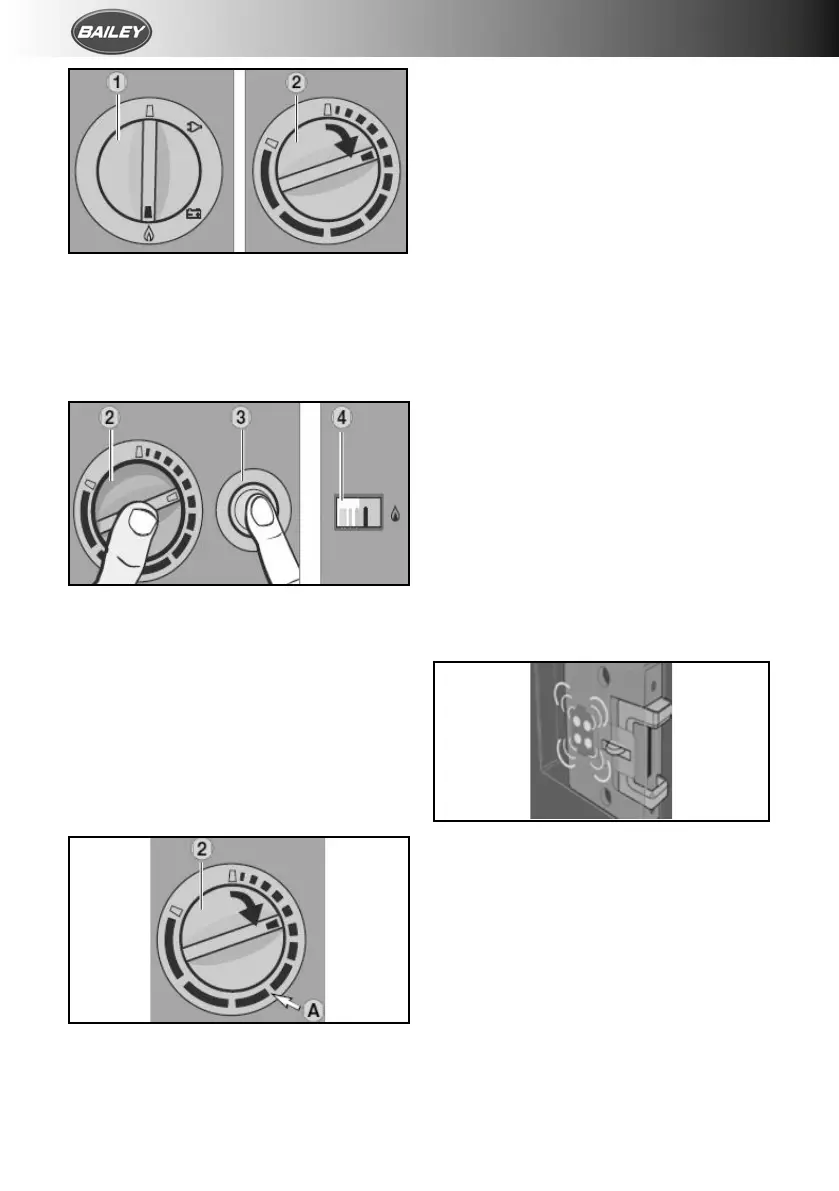 BAILEY

1

2

2

3

4

2

A