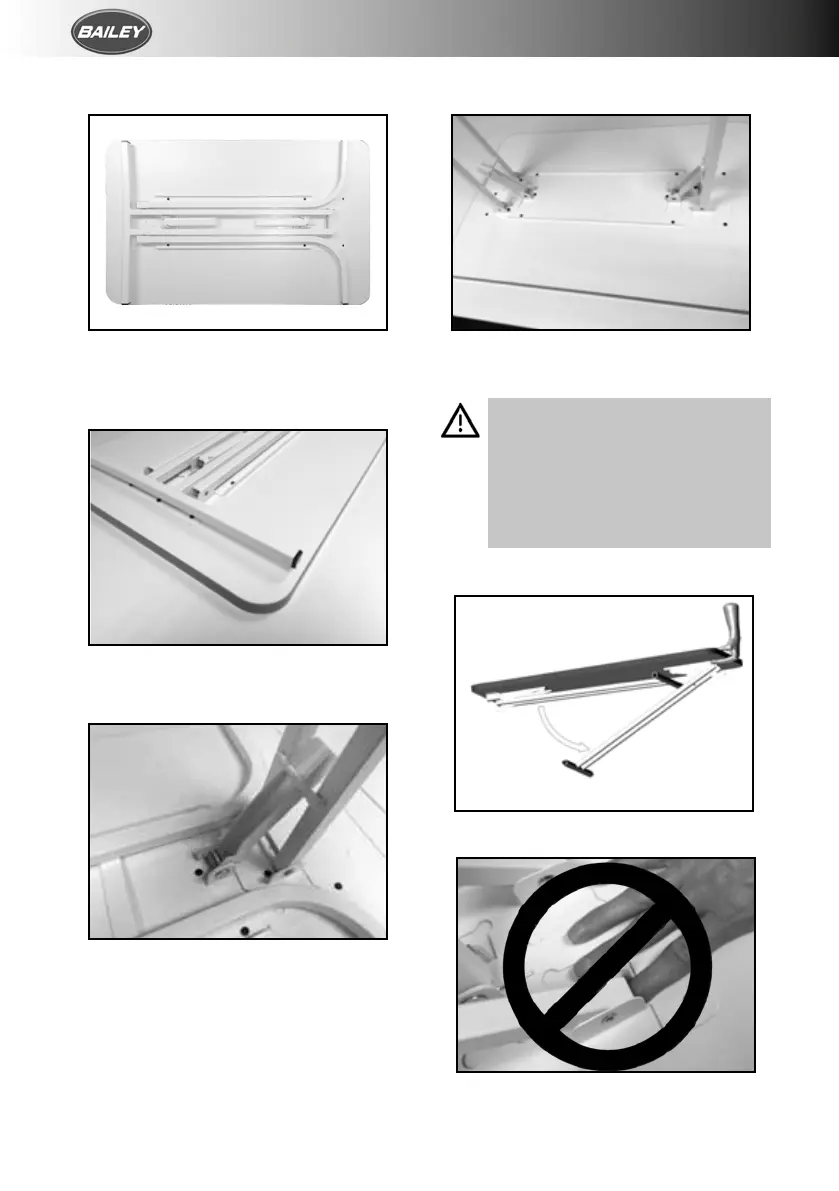 BAILEY