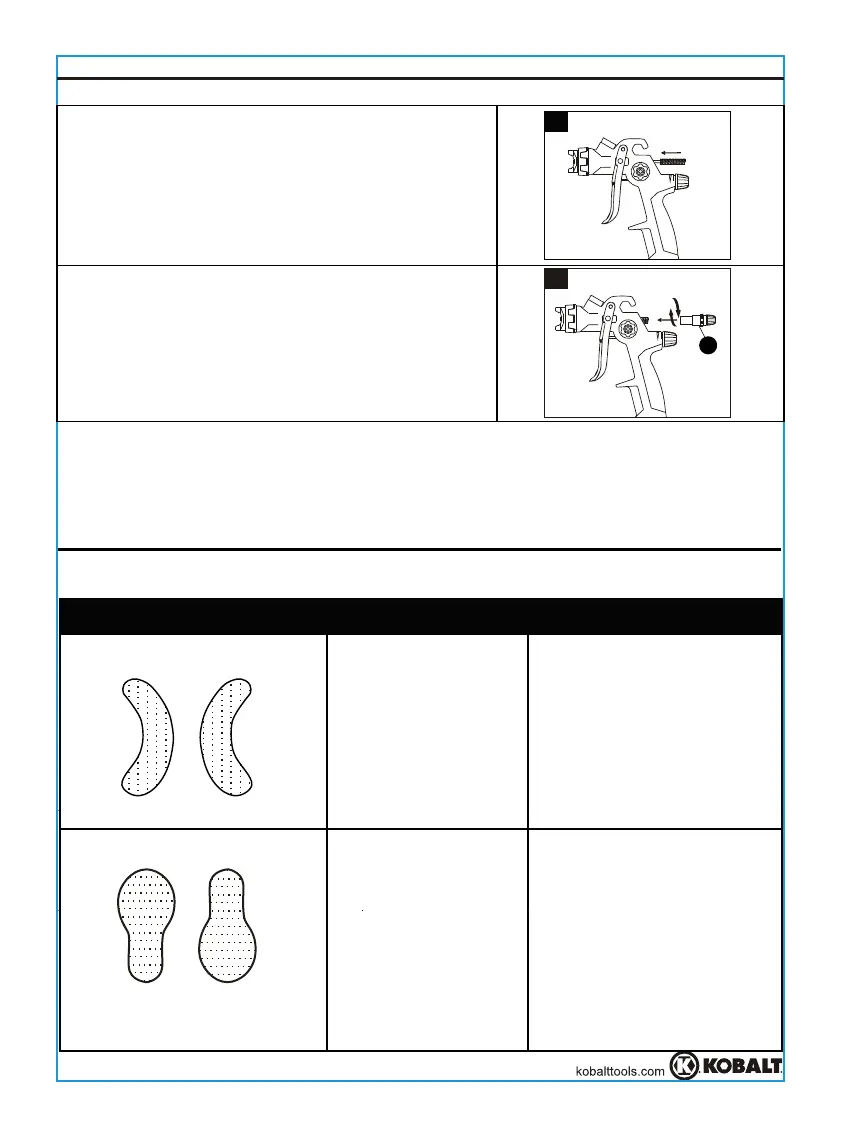 kobalttools.com KOBALT