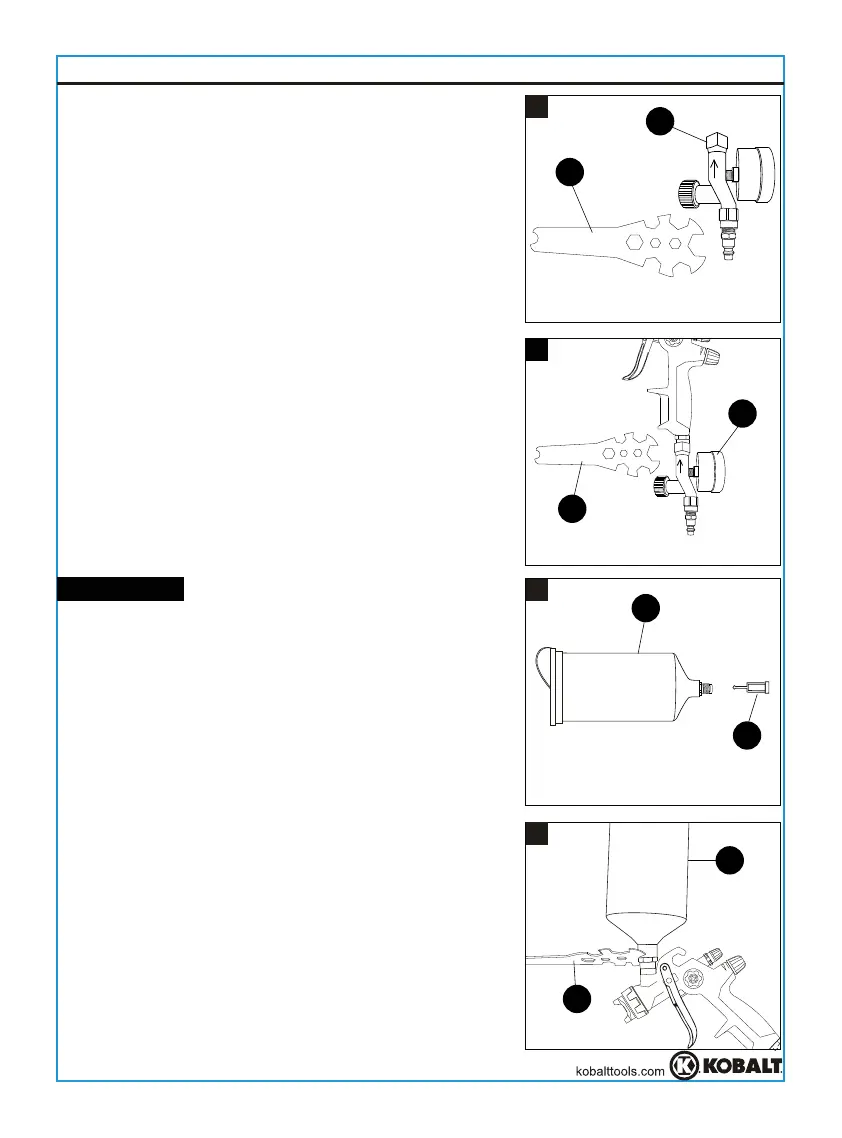 kobalttools.com

KOBALT