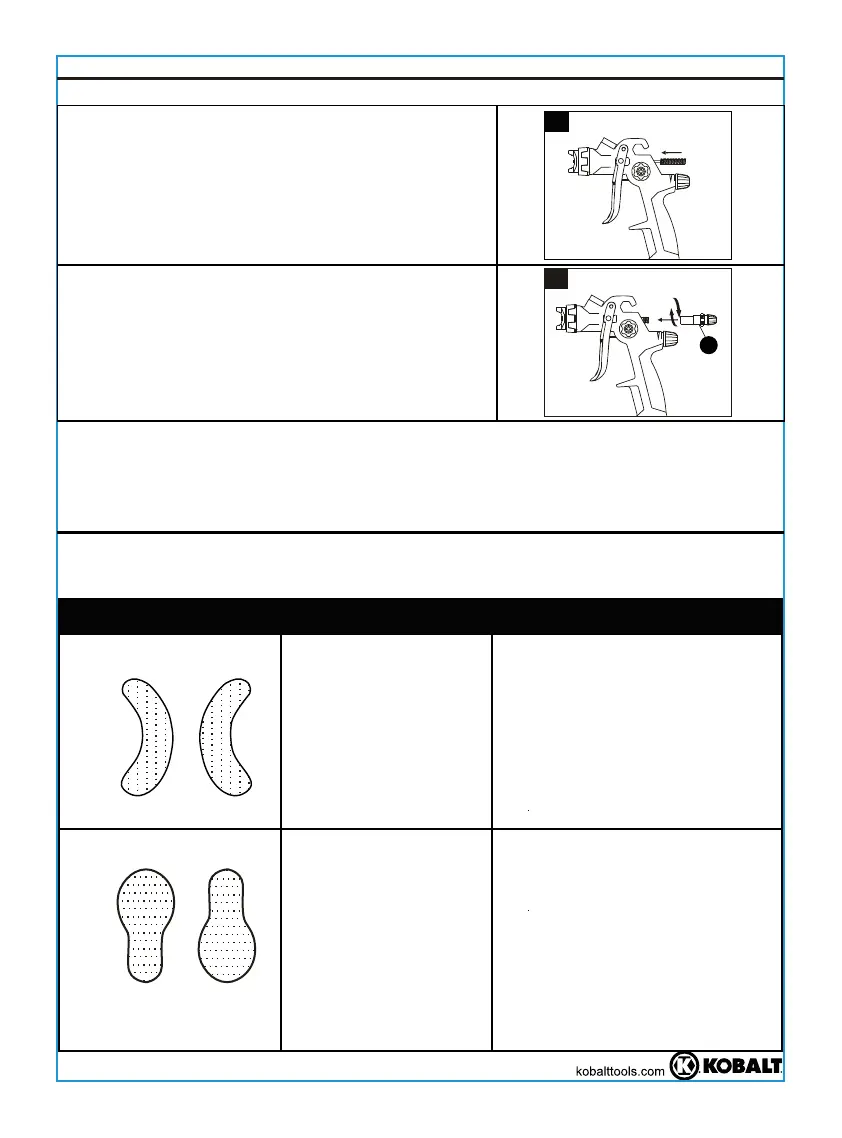 kobalttools.com KOBALT