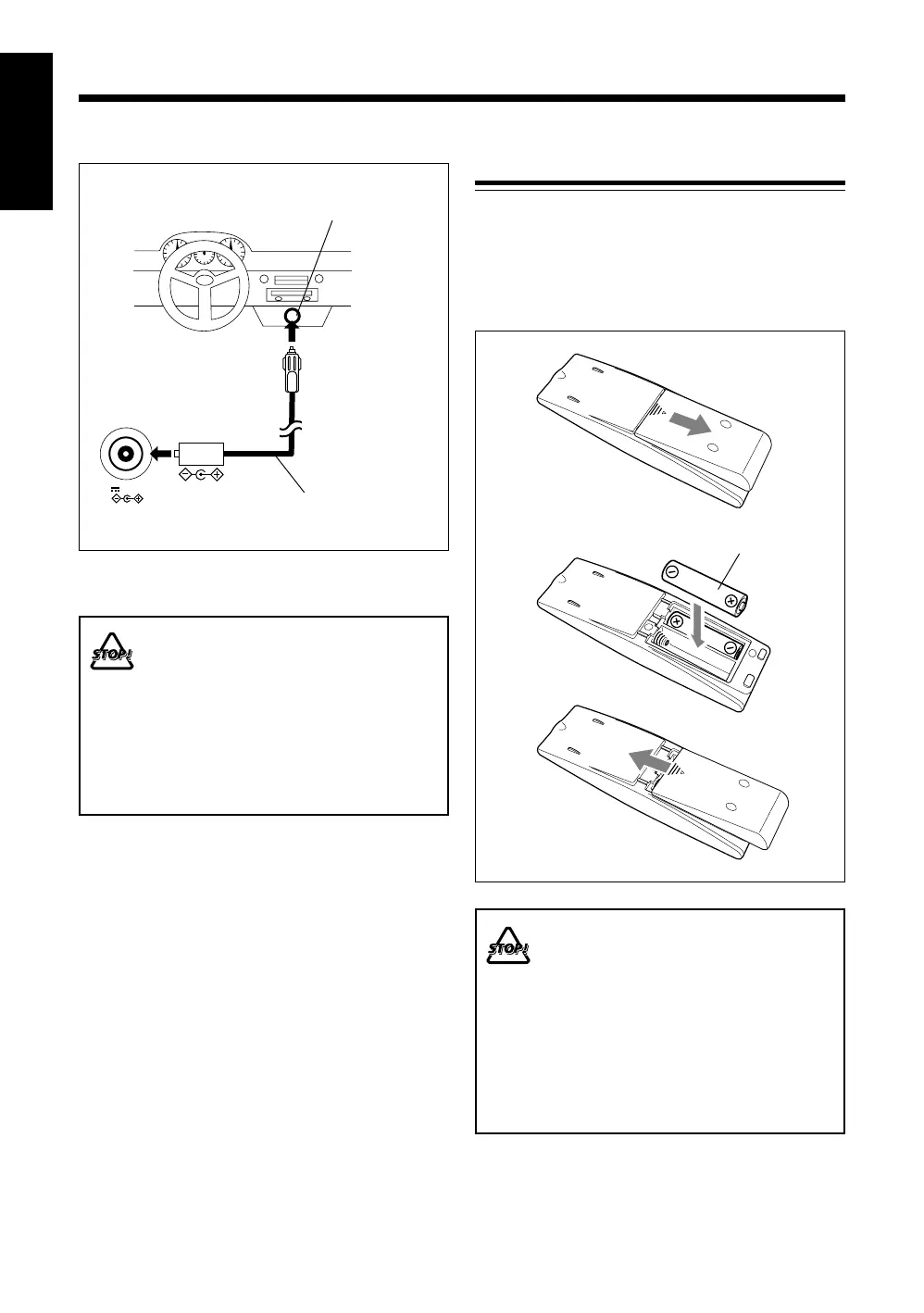 STOP!

STOP!