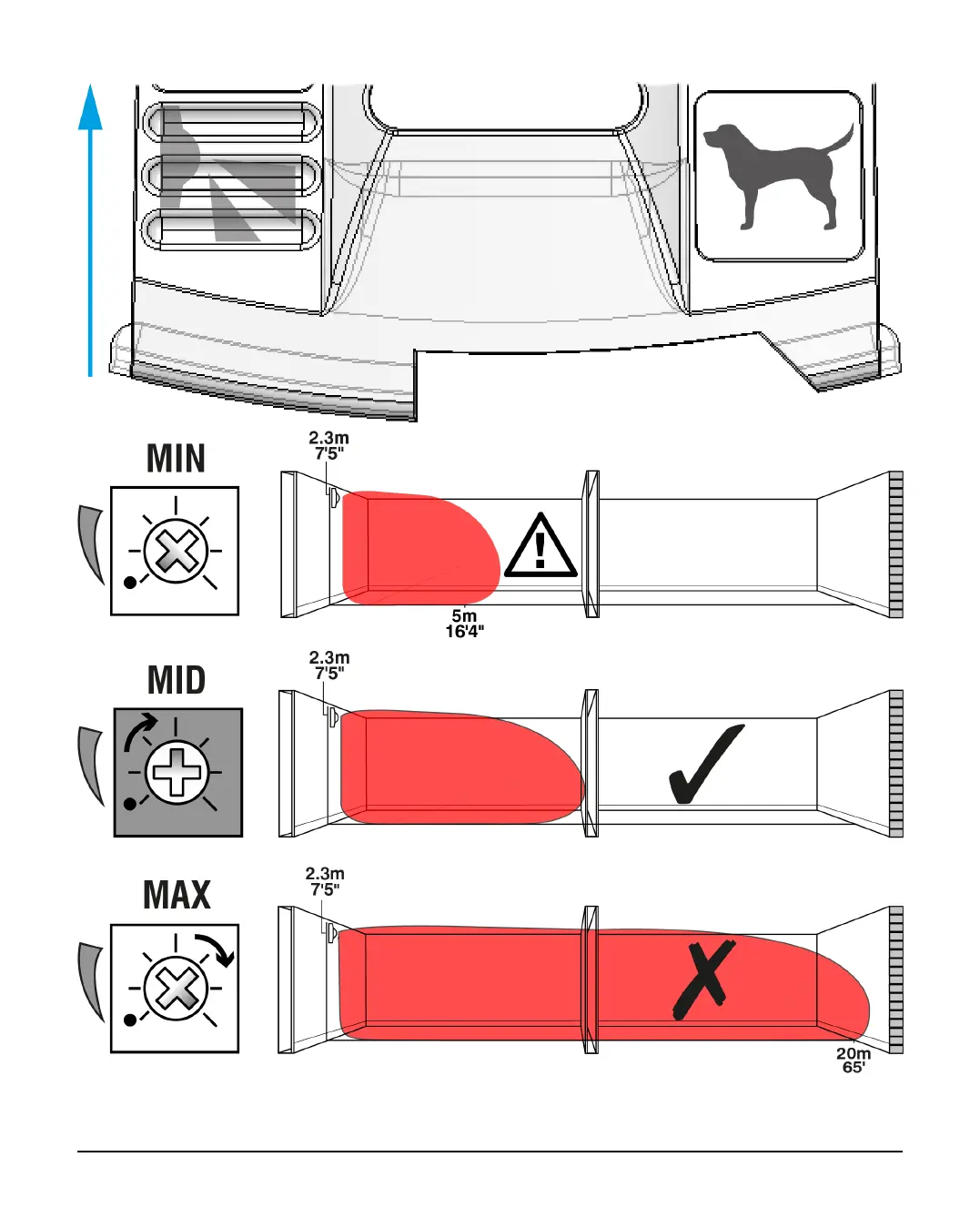 MIN

2.3m
7'5"

5m
16'4"

MID

2.3m
7'5"

MAX

2.3m
7'5"

20m
65'