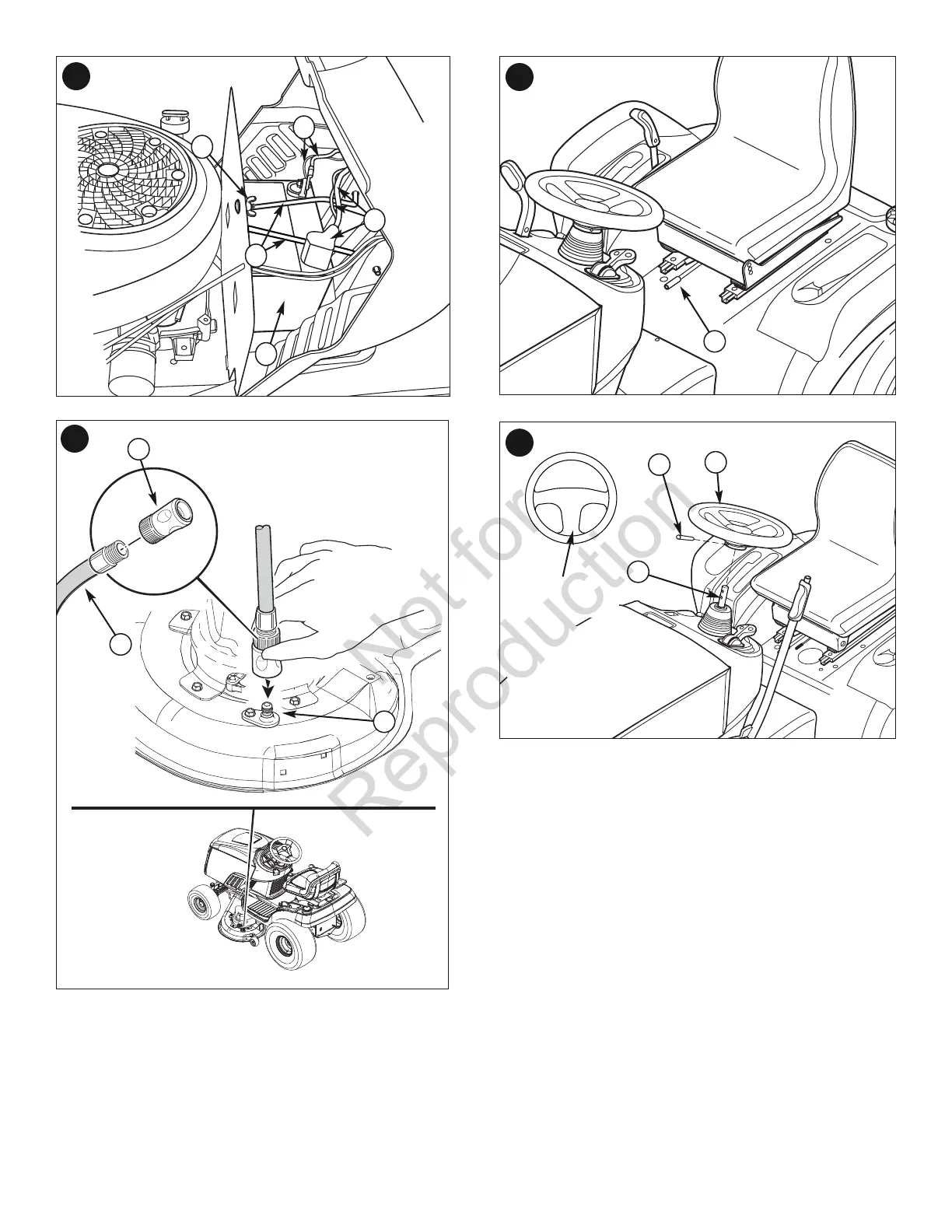 Not for Reproduction