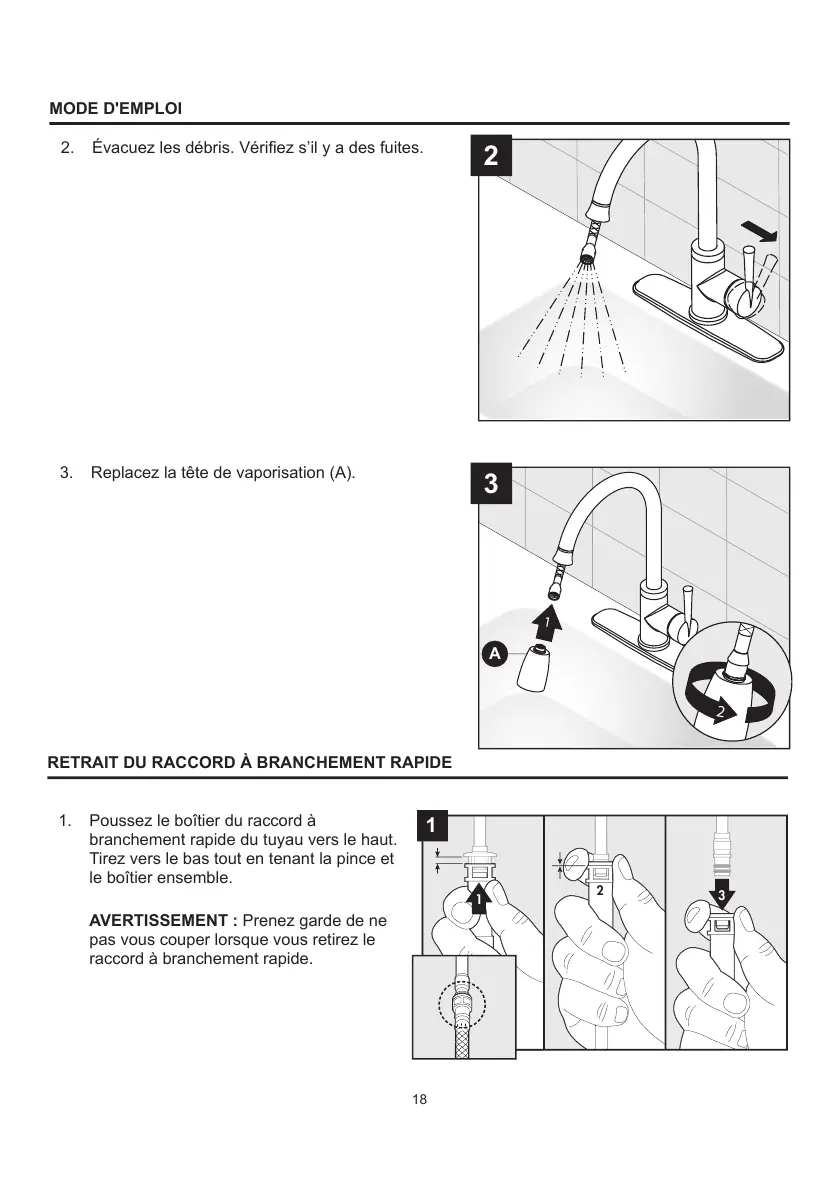 MODE D'EMPLOI

2. Évacuez les débris. Vérifiez s'il y a des fuites.

2

3. Replacez la tête de vaporisation (A).

3

1

A

2

RETRAIT DU RACCORD À BRANCHEMENT RAPIDE

1. Poussez le boîtier du raccord à branchement rapide du tuyau vers le haut. Tirez vers le bas tout en tenant la pince et le boîtier ensemble.

AVERTISSEMENT : Prenez garde de ne pas vous couper lorsque vous retirez le raccord à branchement rapide.

1

1

2

3

18