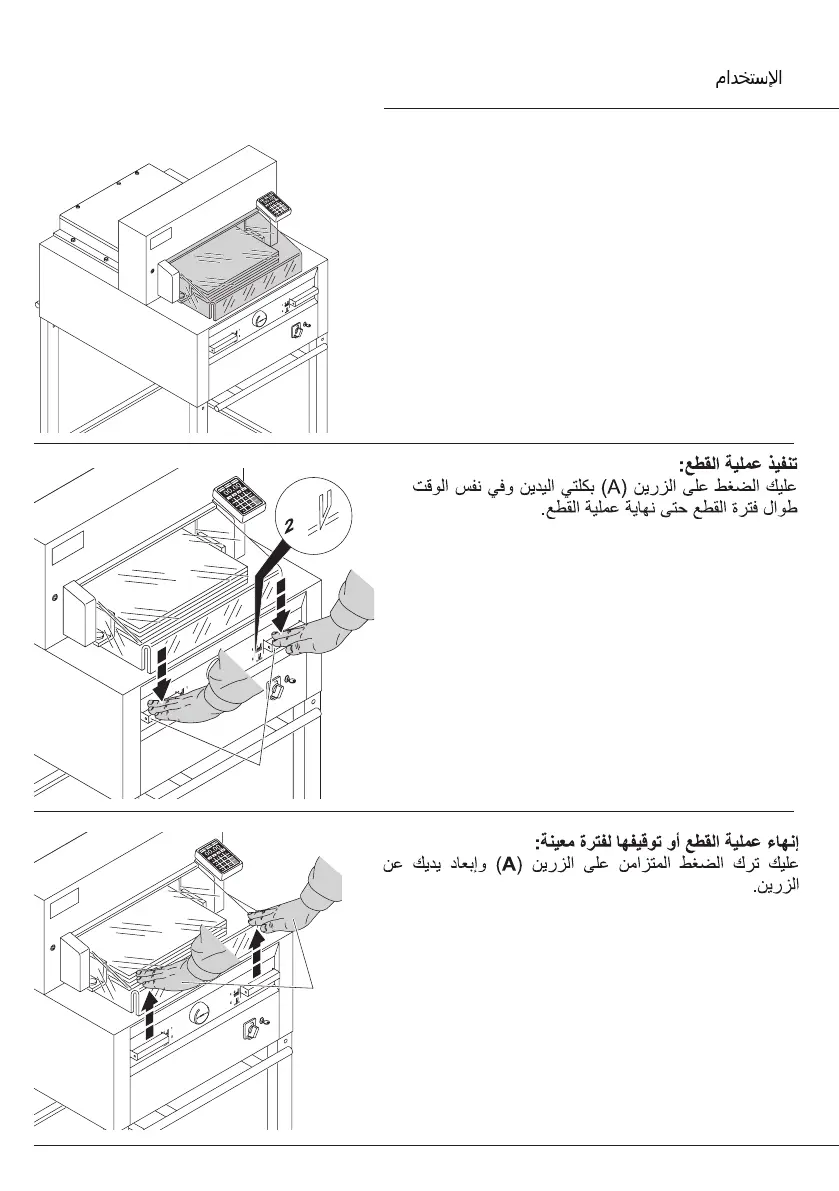 الإستخدام

تنفيذ عملية القطع:
عليك الضغط على الزرين (A) بكلتي اليدين وفي نفس الوقت طوال فترة القطع حتى نهاية عملية القطع.

2

إنهاء عملية القطع أو توقيفها لفترة معينة:
عليك ترك الضغط المتزامن على الزرين (A) وإبعاد يديك عن الزرين.