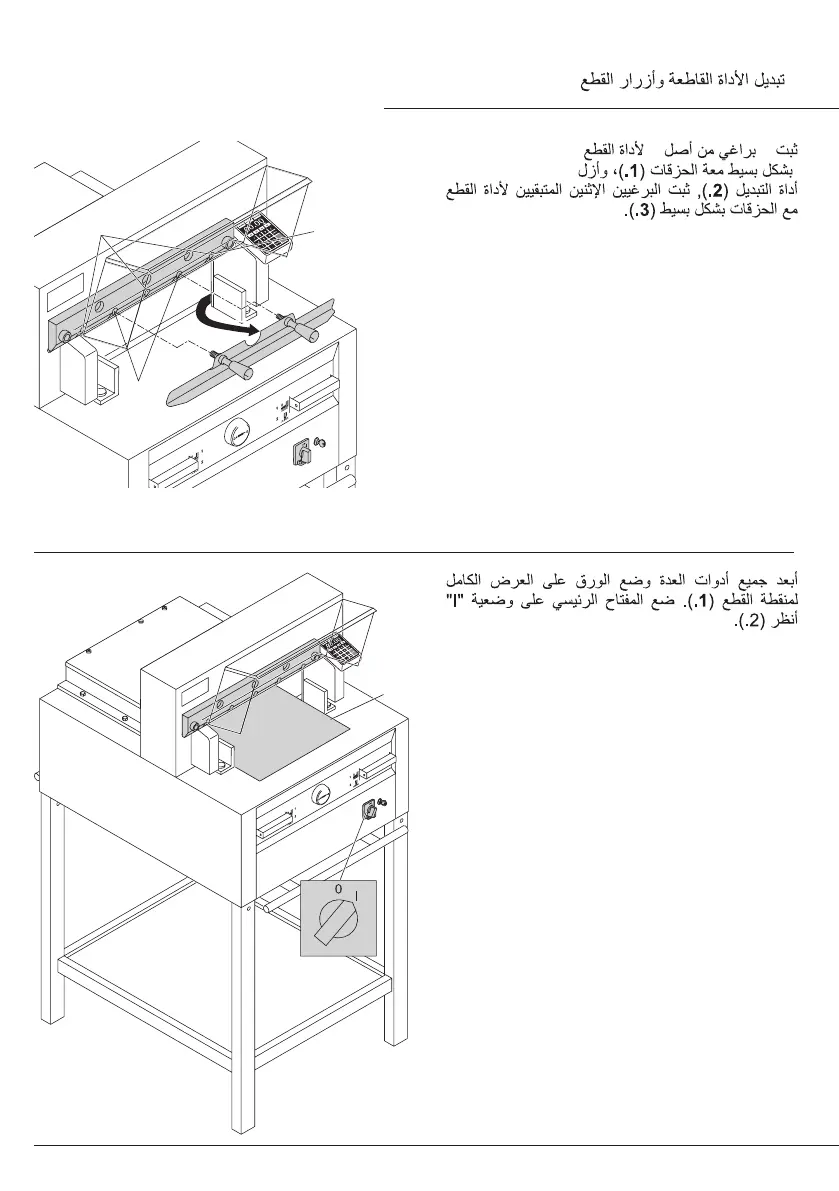 تبديل الأداة القاطعة وأزرار القطع

ثبت براغي من أصل لأداة القطع بشكل بسيط معة الحزقات (.1)، وأزل أداة التبديل (.2), ثبت البرغيين الإثنين المتبقيين لأداة القطع مع الحزقات بشكل بسيط (.3).

أبعد جميع أدوات العدة وضع الورق على العرض الكامل لمنقطة القطع (.1). ضع المفتاح الرئيسي على وضعية "I" أنظر (.2).

0
I