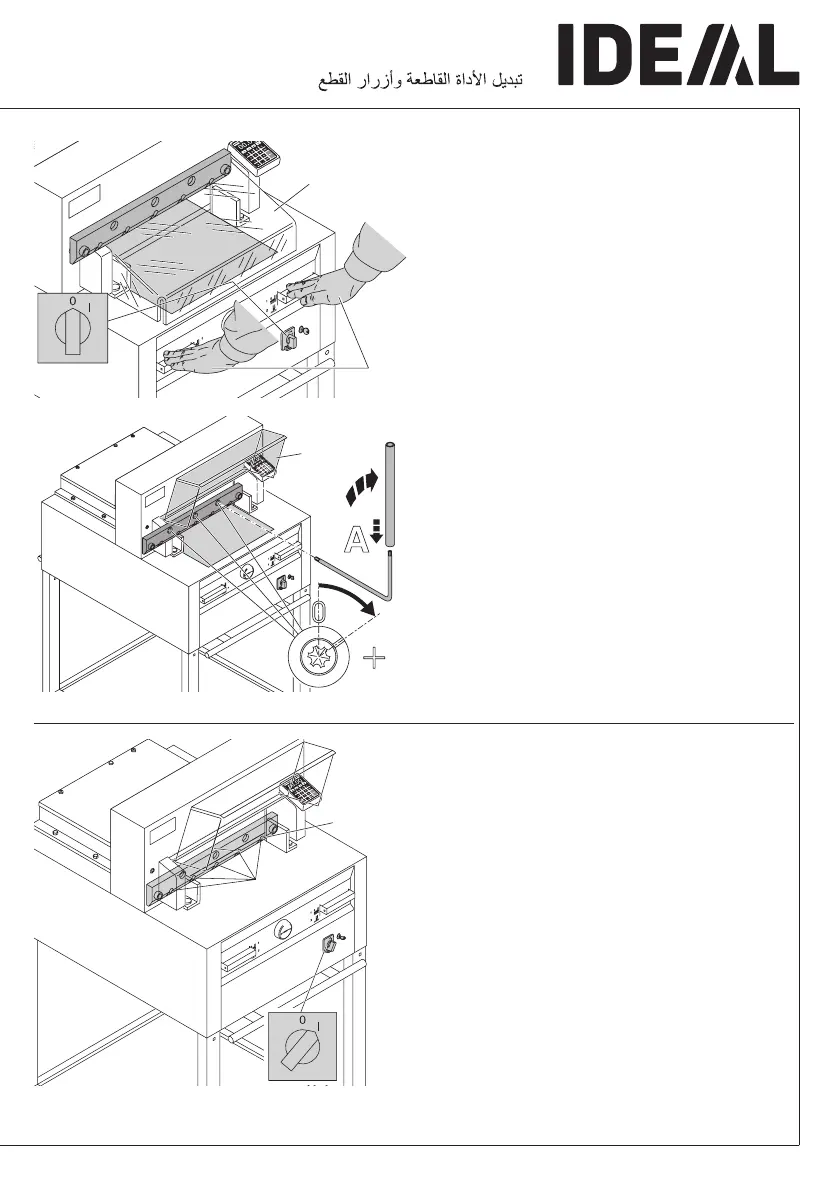 تبديل الأداة القاطعة وأزرار القطع

IDEAL

0 I

A

0 I