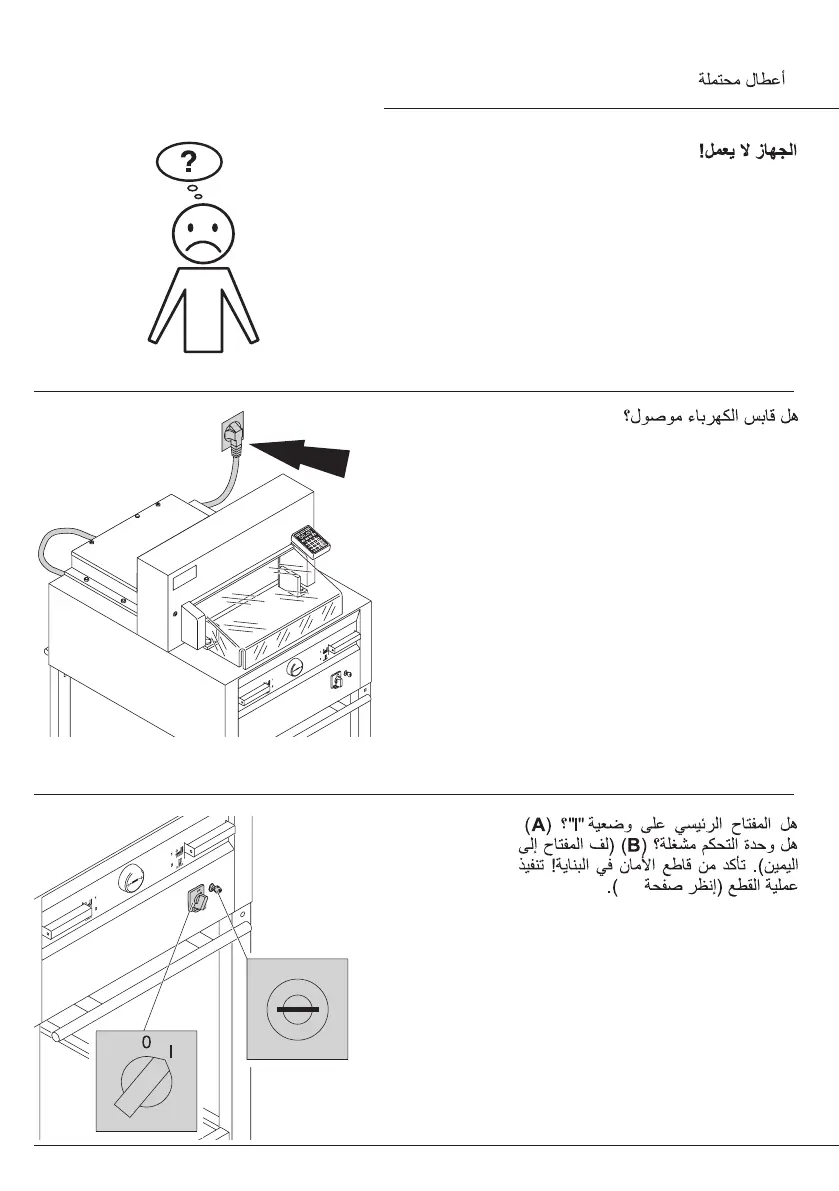 أعطال محتملة

الجهاز لا يعمل!

?

هل قابس الكهرباء موصول؟

هل المفتاح الرئيسي على وضعية "I"؟ (A) هل وحدة التحكم مشغلة؟ (B) (لف المفتاح إلى اليمين). تأكد من قاطع الأمان في البناية! تنفيذ عملية القطع (إنظر صفحة ).

0 I