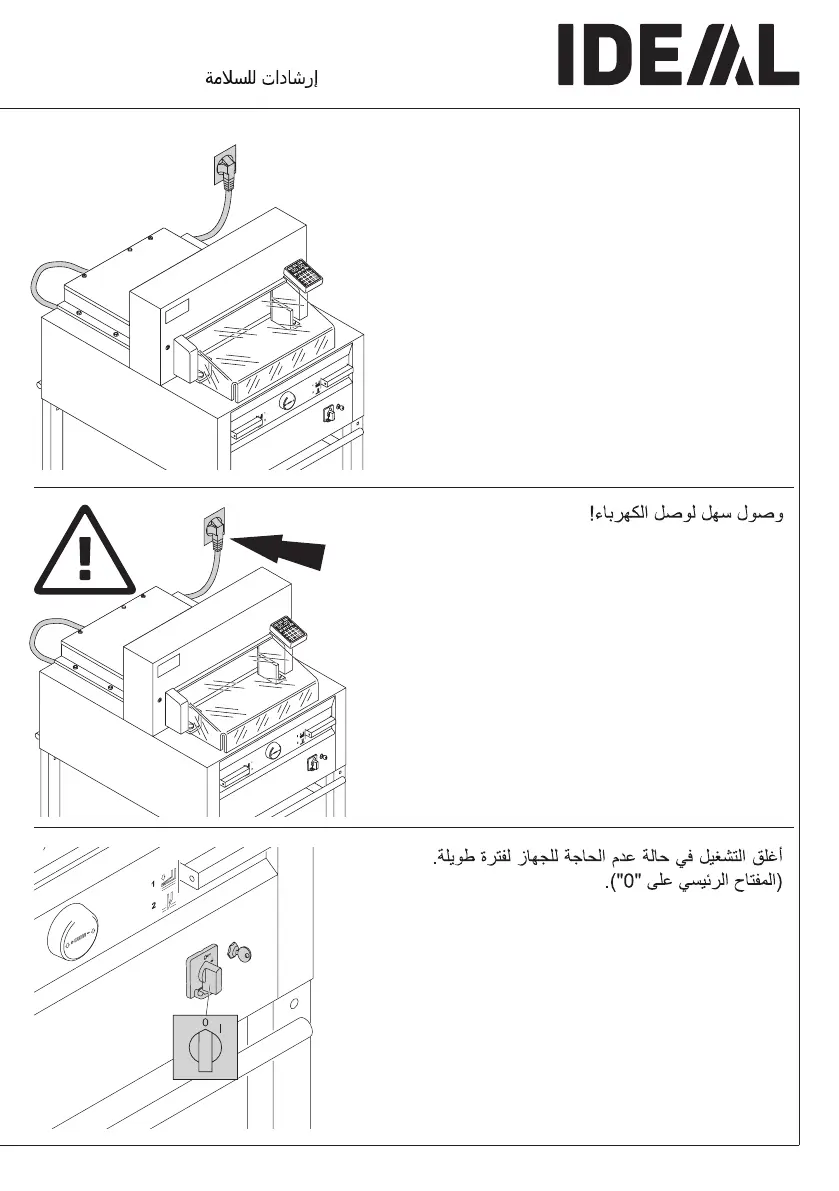 IDEAL

إرشادات للسلامة

وصول سهل لوصل الكهرباء!

أغلق التشغيل في حالة عدم الحاجة للجهاز لفترة طويلة.
(المفتاح الرئيسي على "0").

1
2
0 I