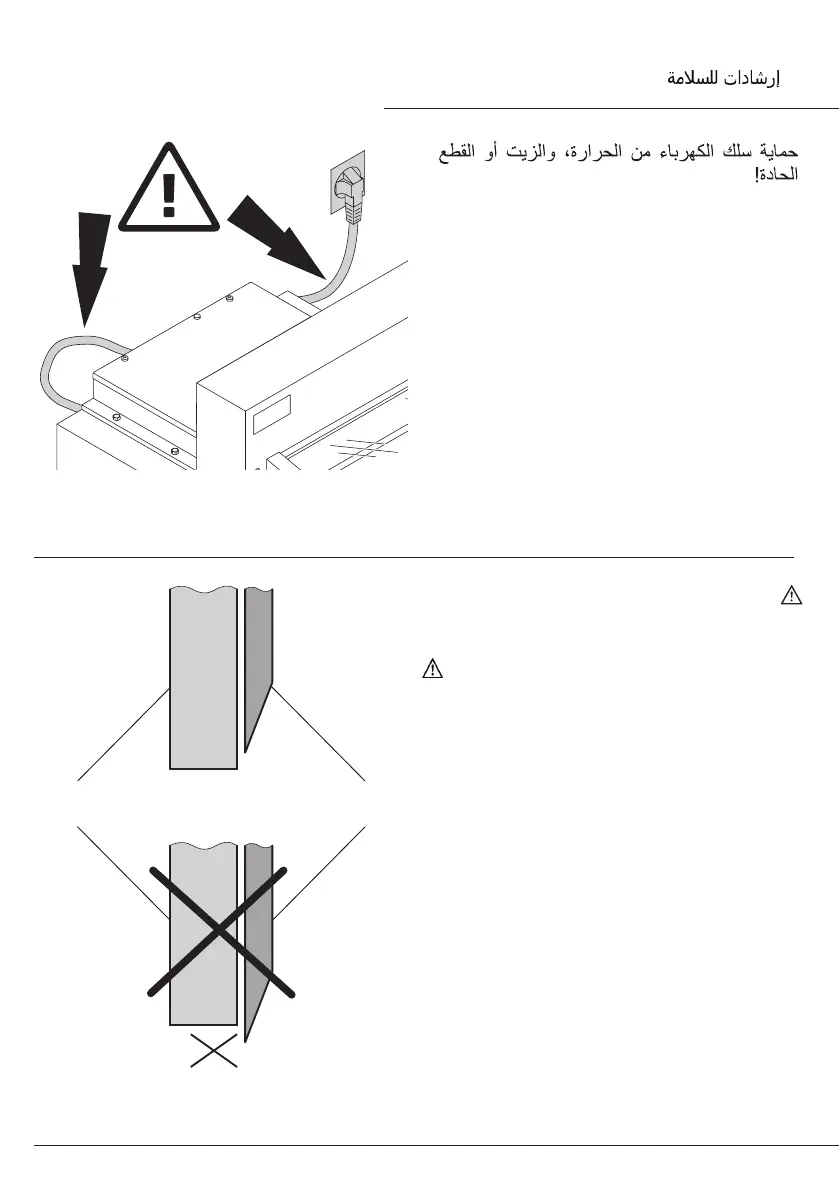 إرشادات للسلامة

حماية سلك الكهرباء من الحرارة، والزيت أو القطع الحادة!