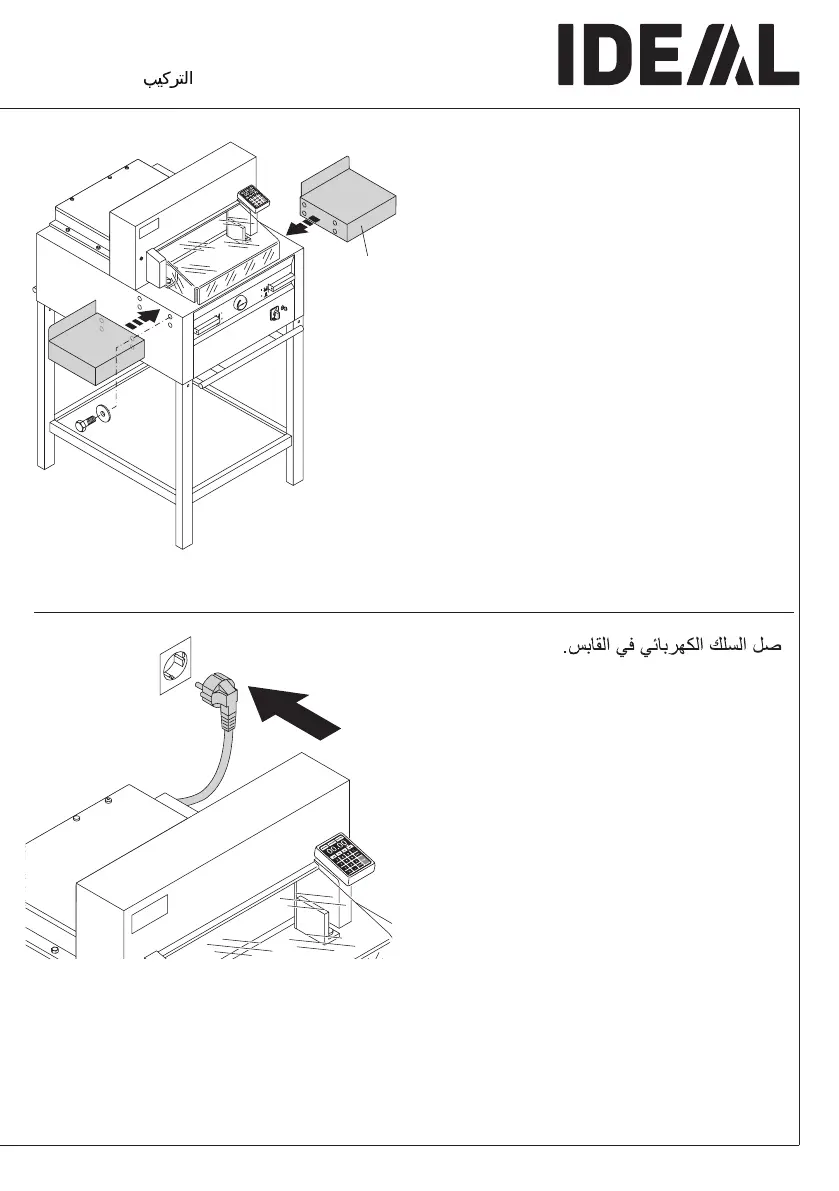 IDEAL

التركيب

صل السلك الكهربائي في القابس.