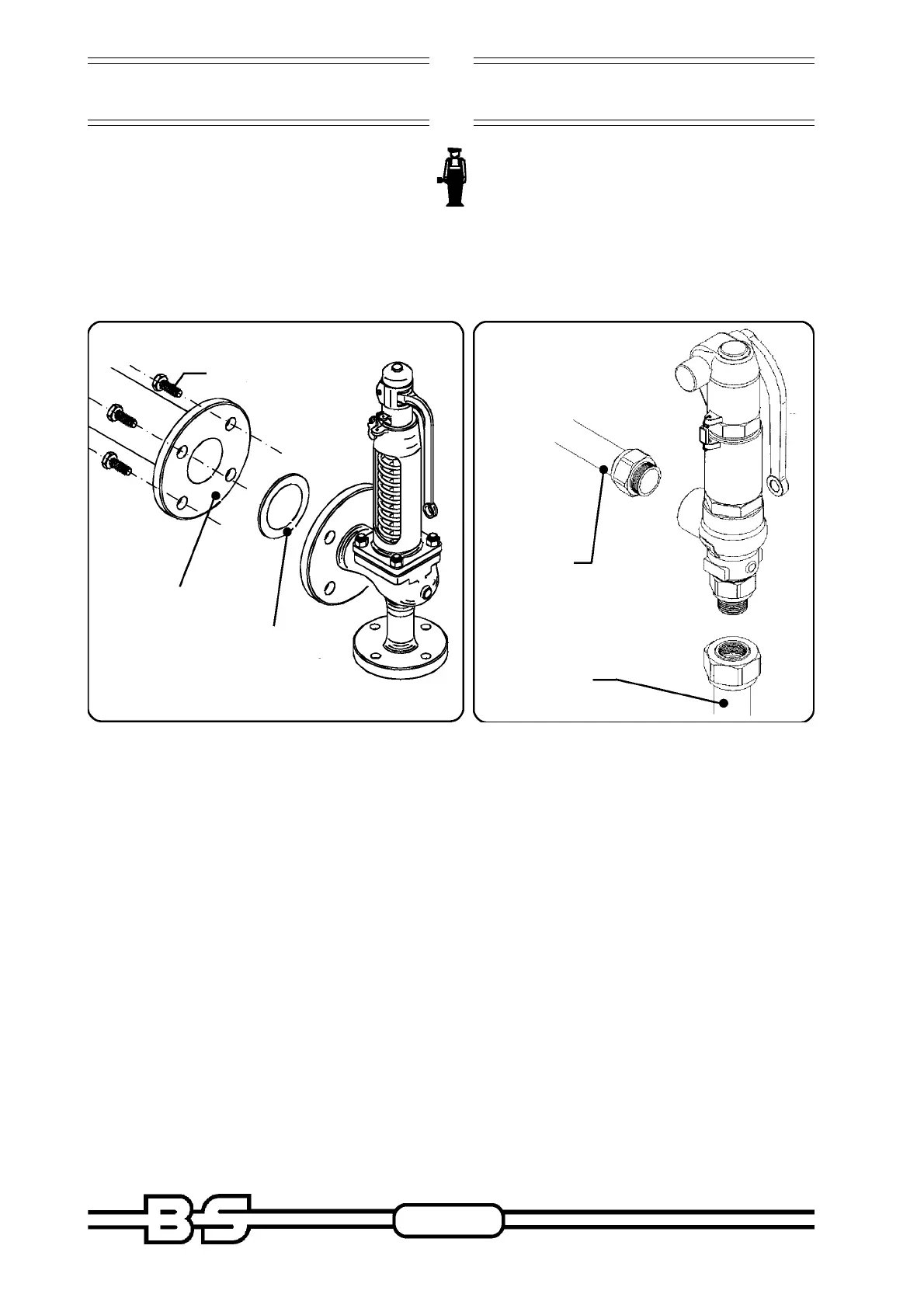 BS