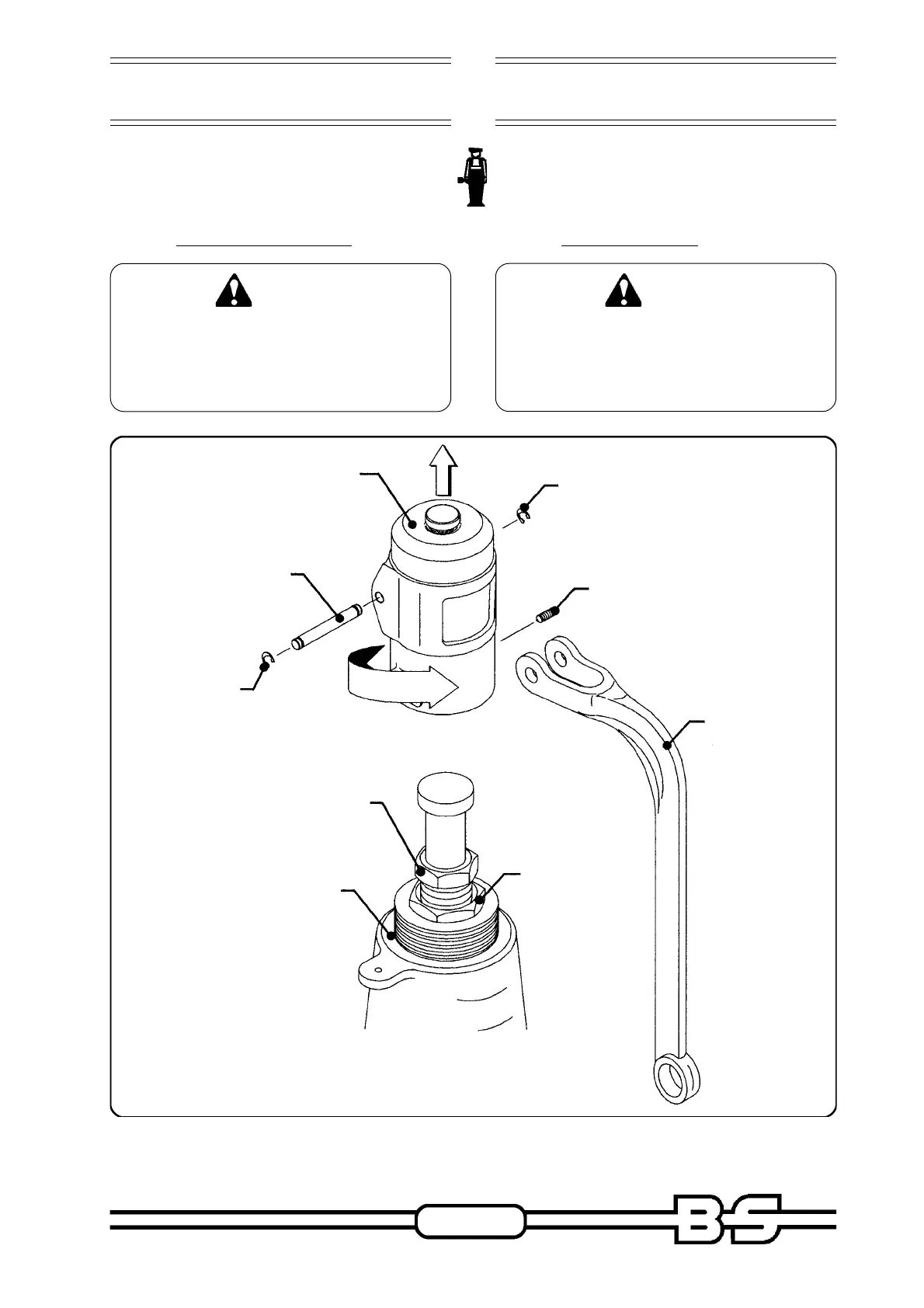 BS