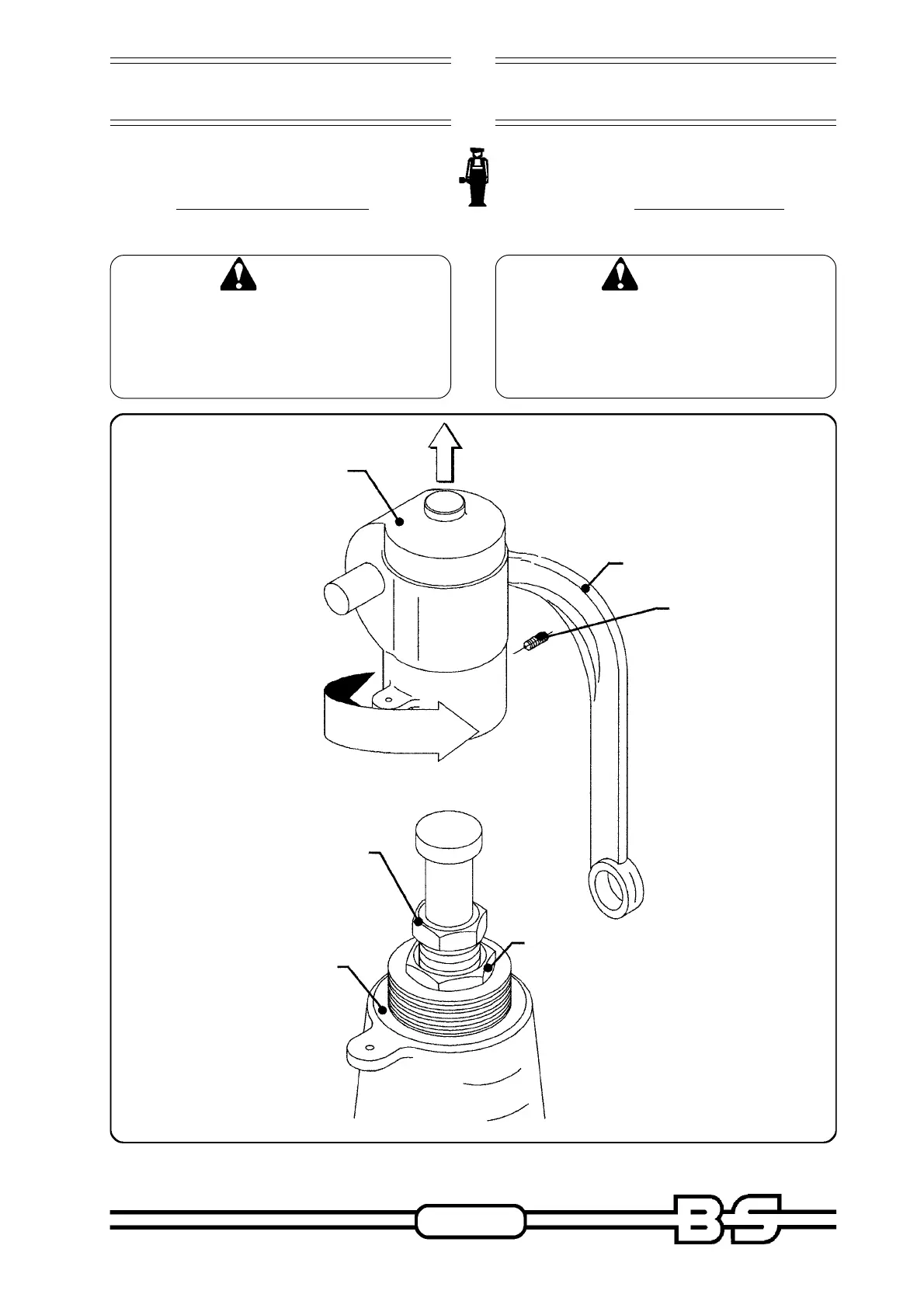 BS