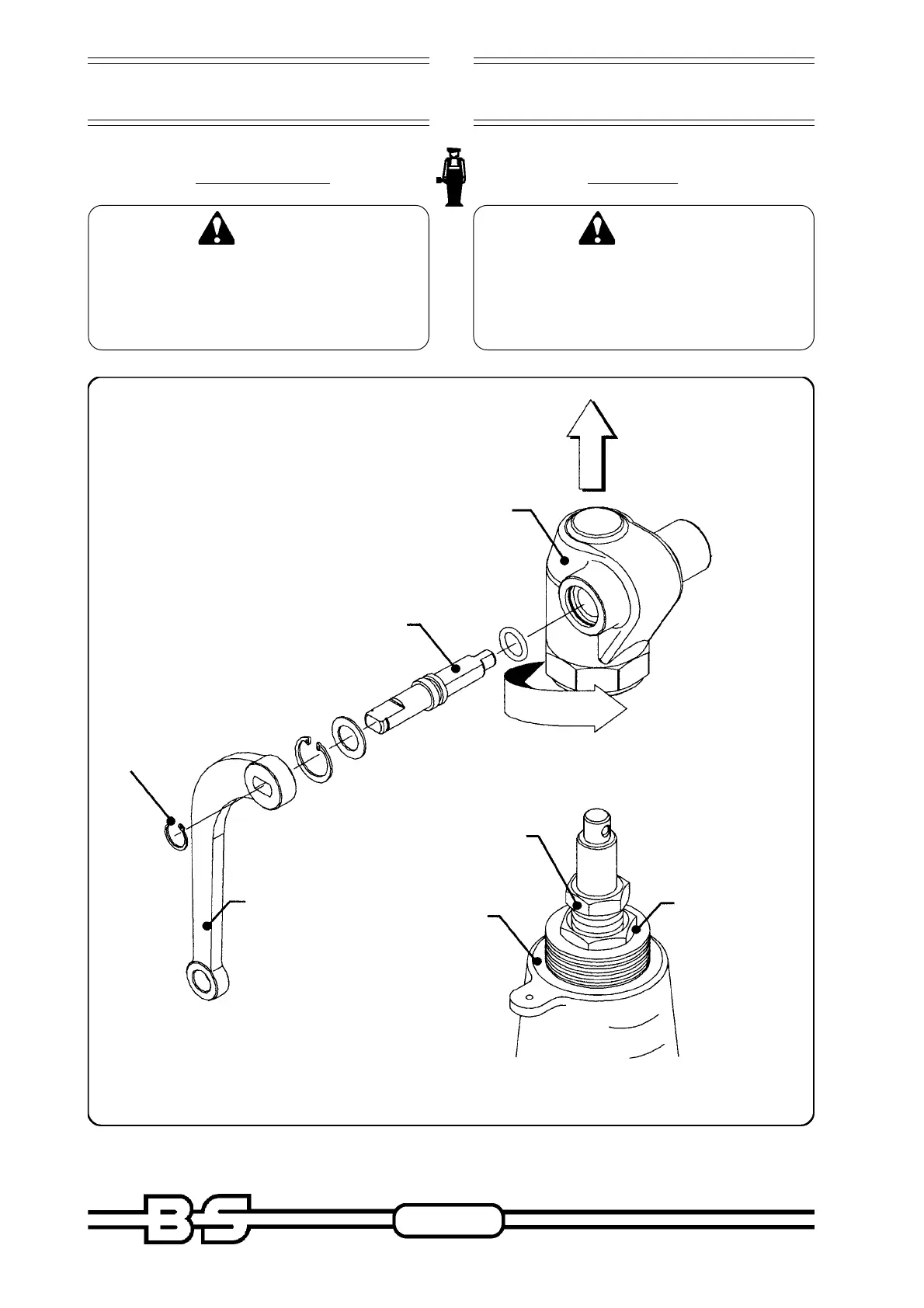 BS