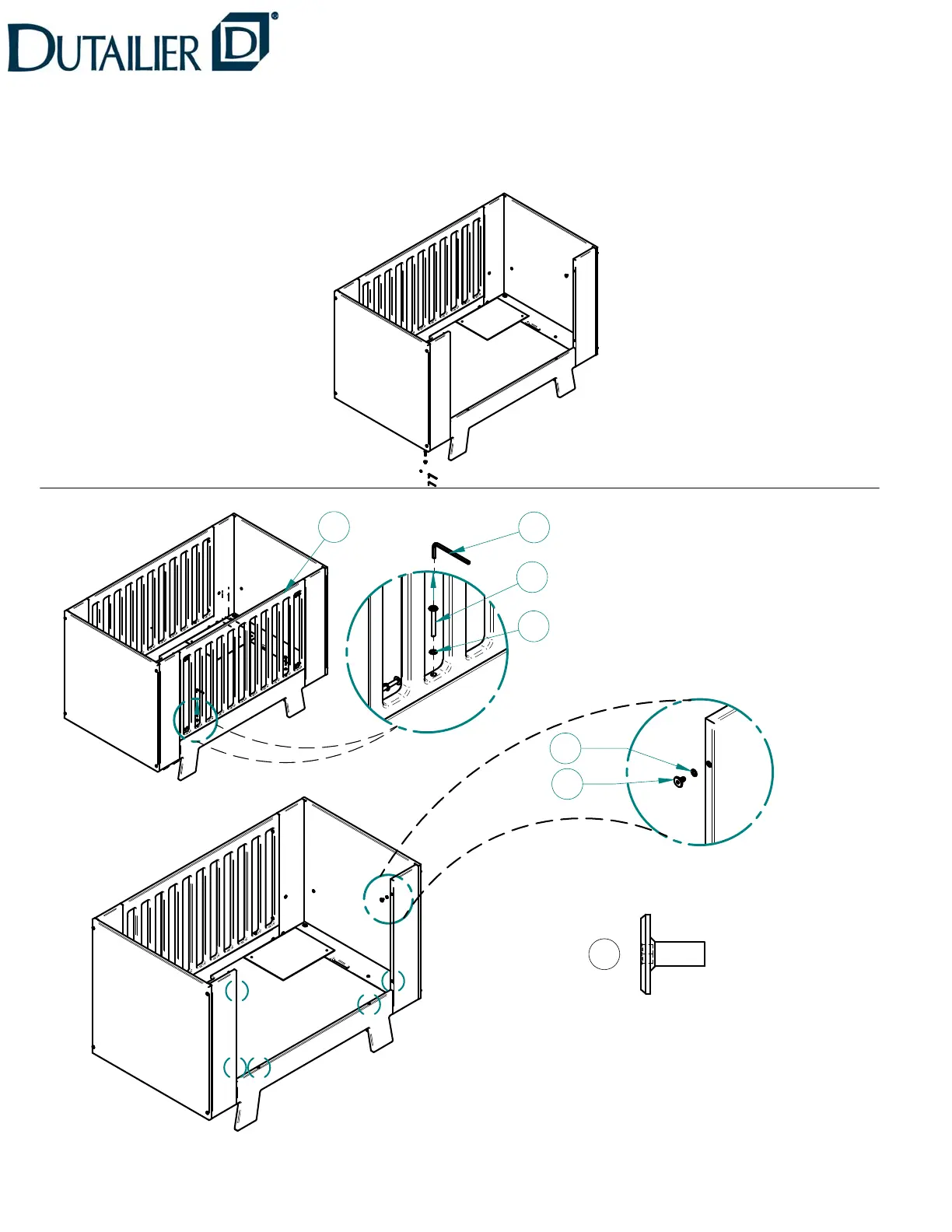 DUTAILIER D®