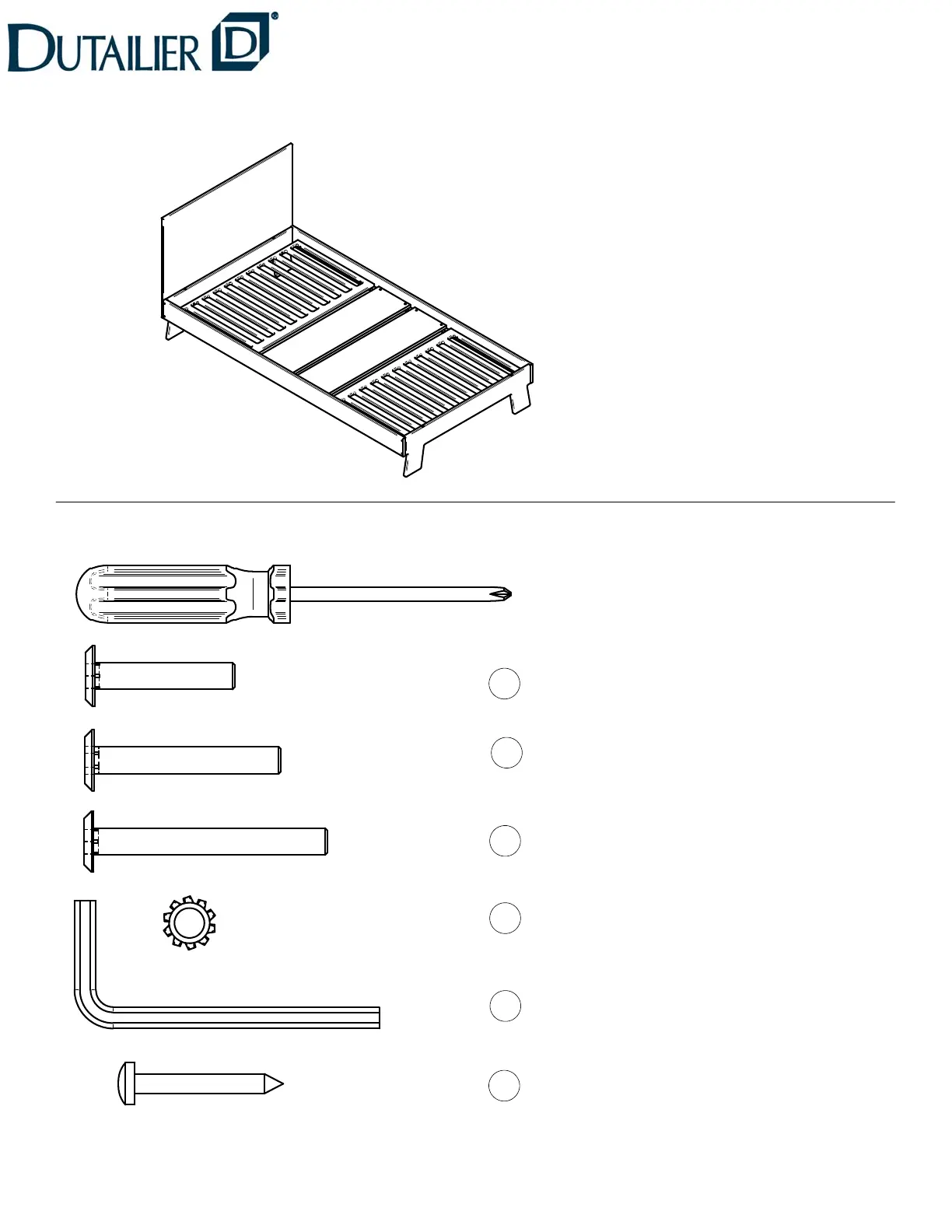 DUTAILIER D®