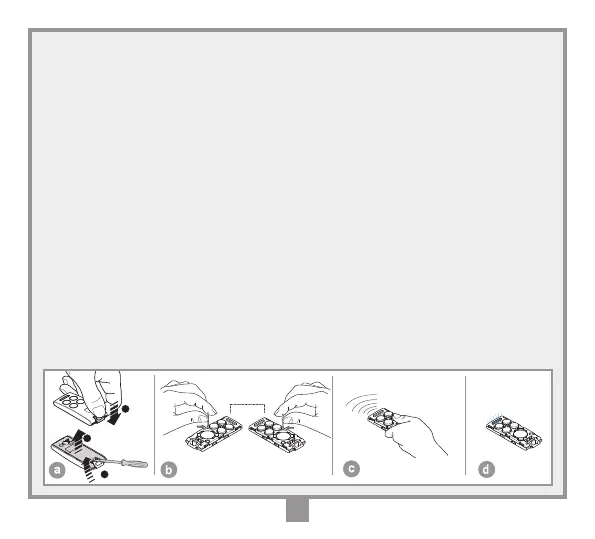 a

b

c

d