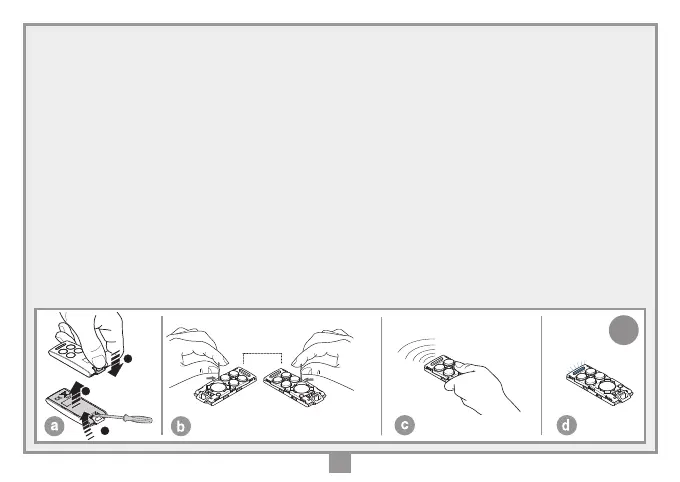 a

b

c

d