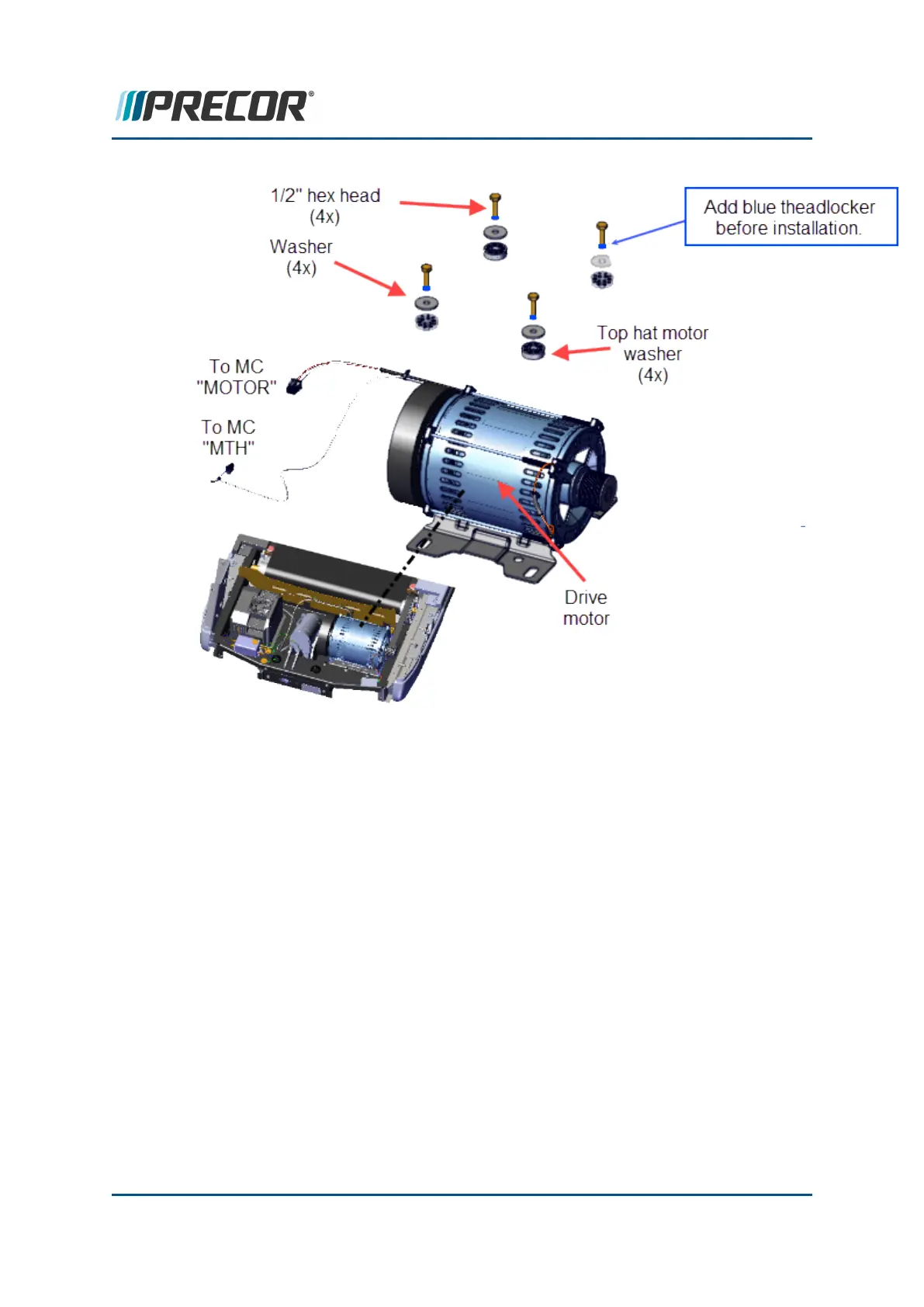 PRECOR®

1/2" hex head (4x)

Add blue theadlocker before installation.

Washer (4x)

Top hat motor washer (4x)

To MC "MOTOR"

To MC "MTH"

Drive motor