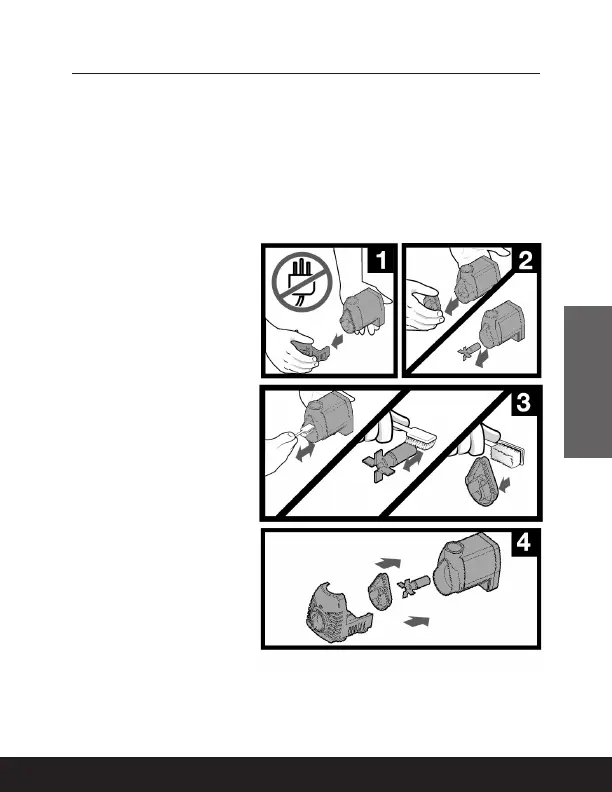 1

2

3

4