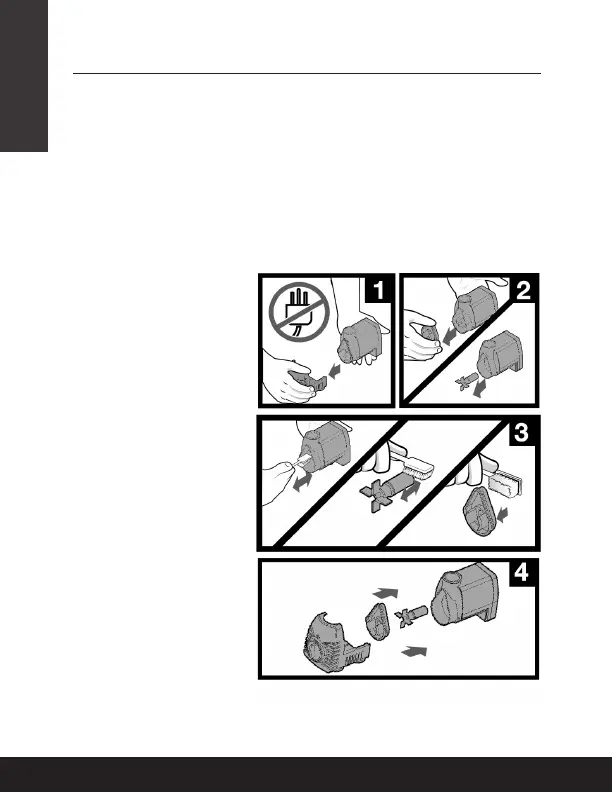 1

2

3

4