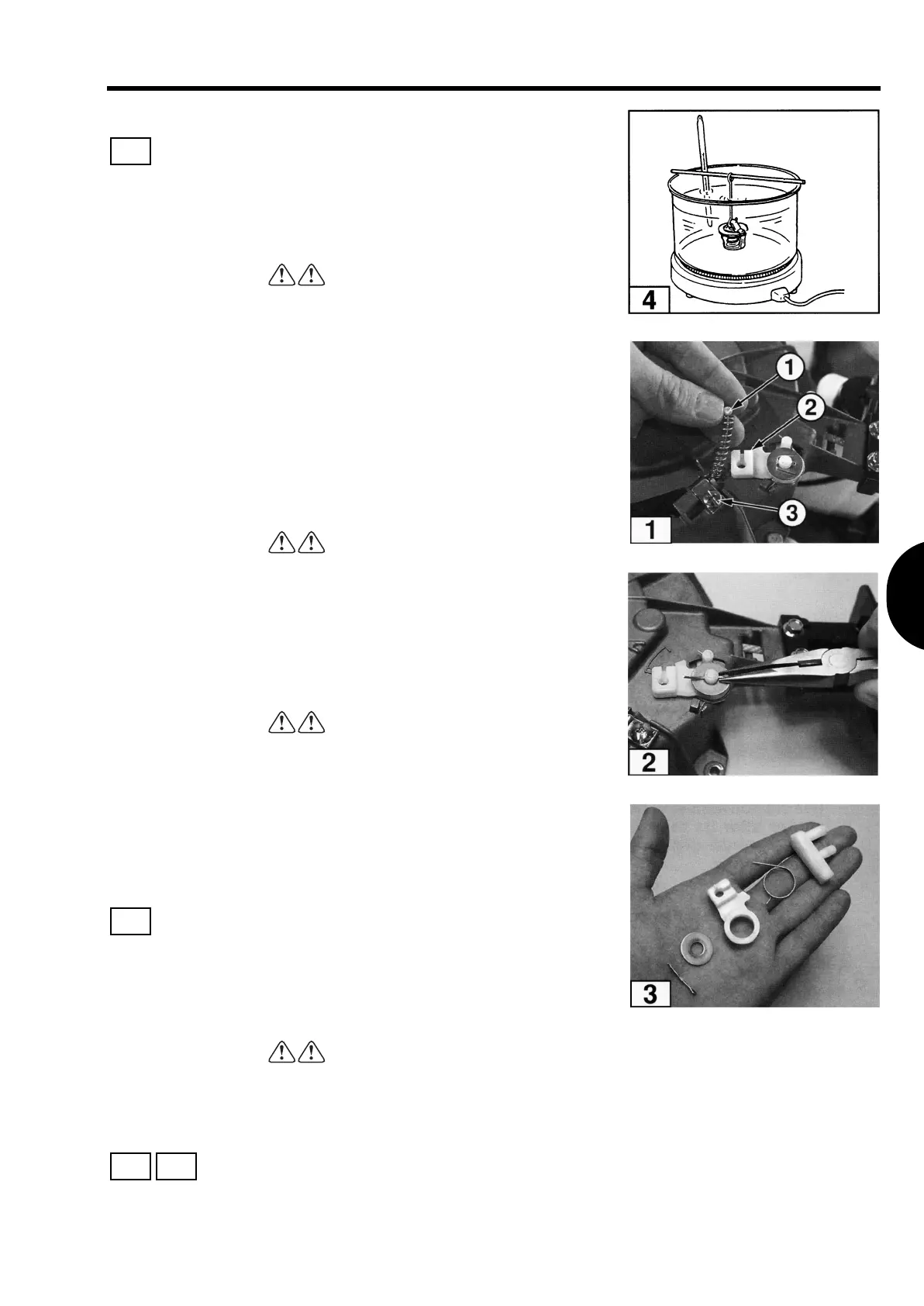 4

1

2

3

1

2

3