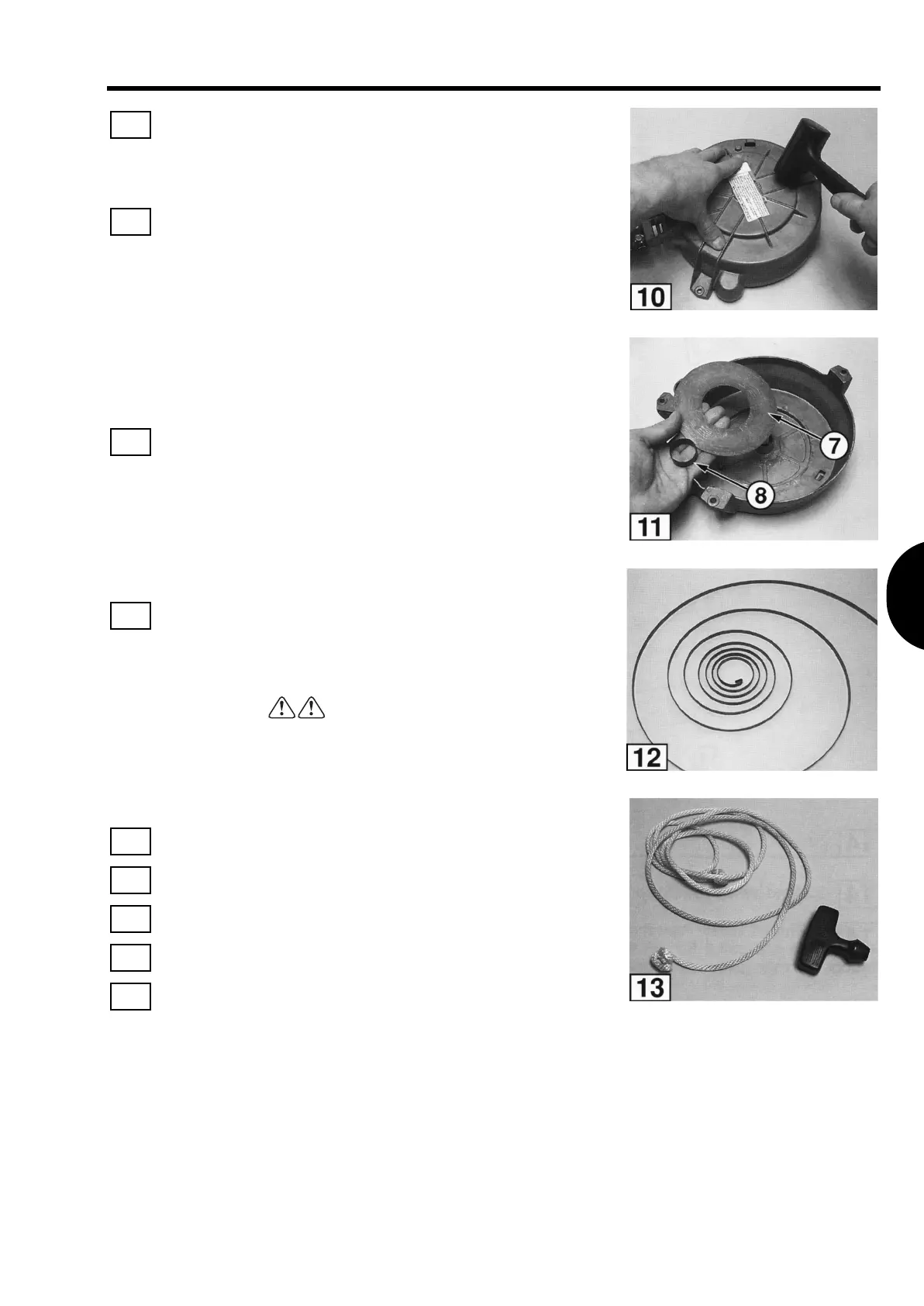 10

7

8

11

12

13