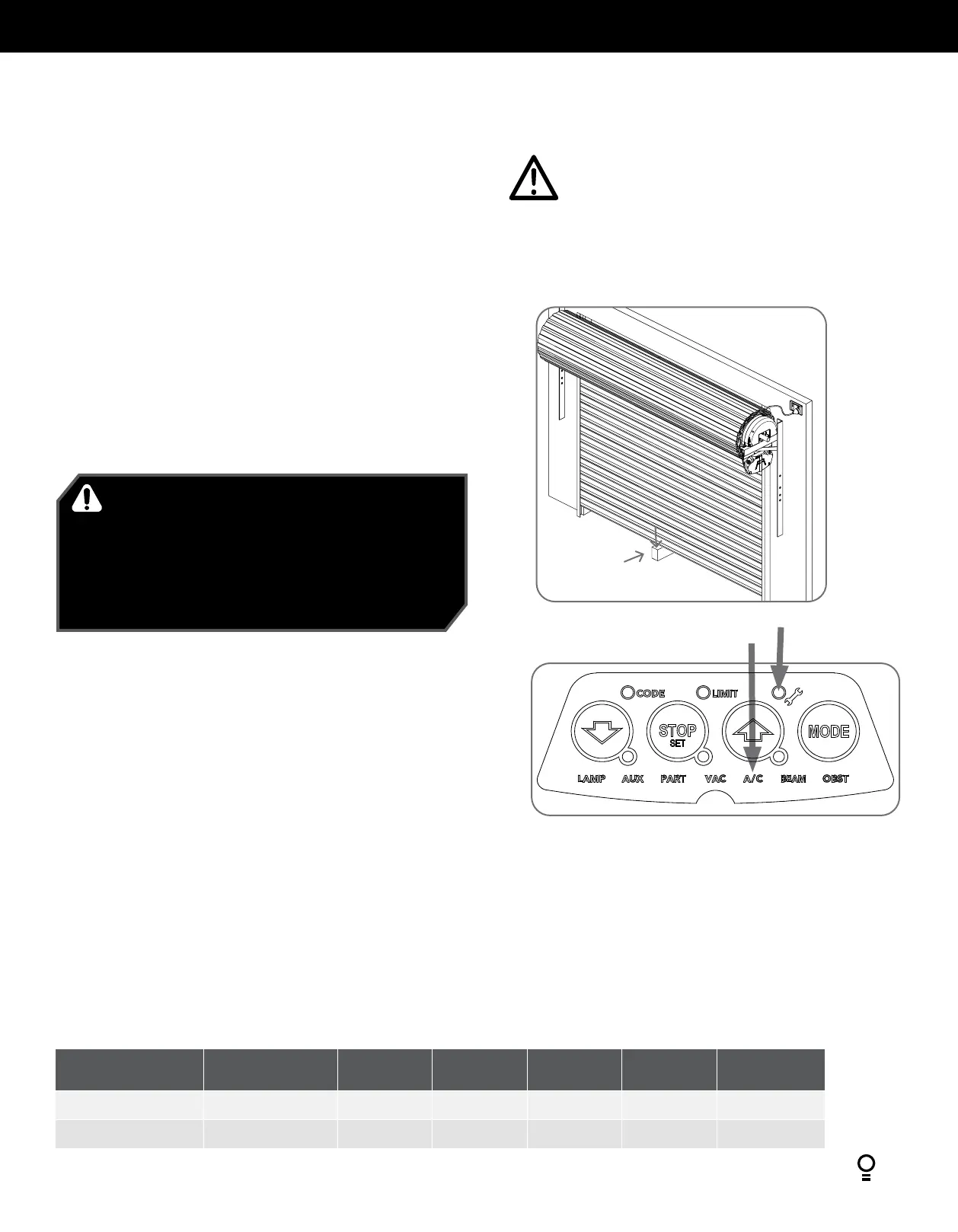 CODE LIMIT

STOP SET

MODE

LAMP AUX PART VAC A/C BEAM OBST