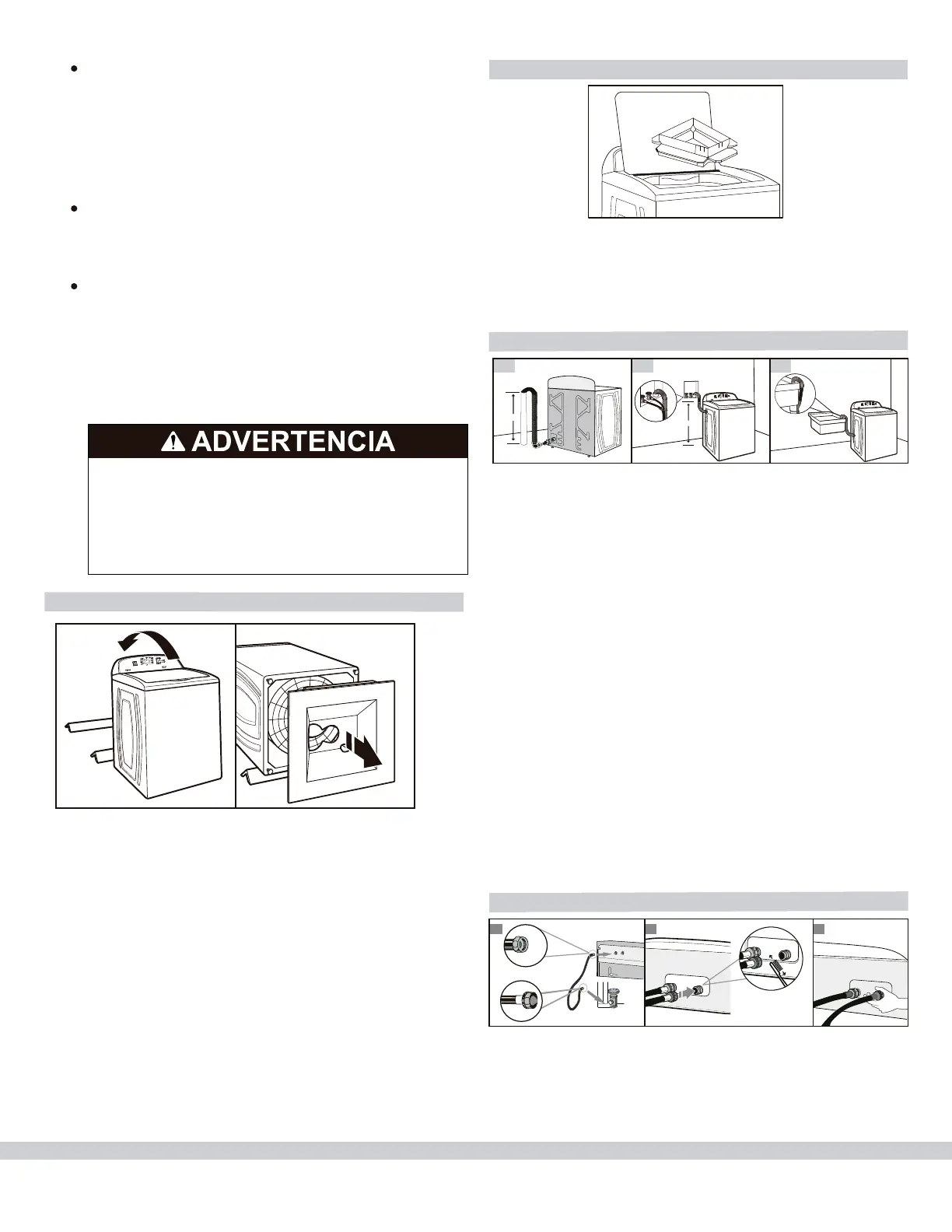 ADVERTENCIA