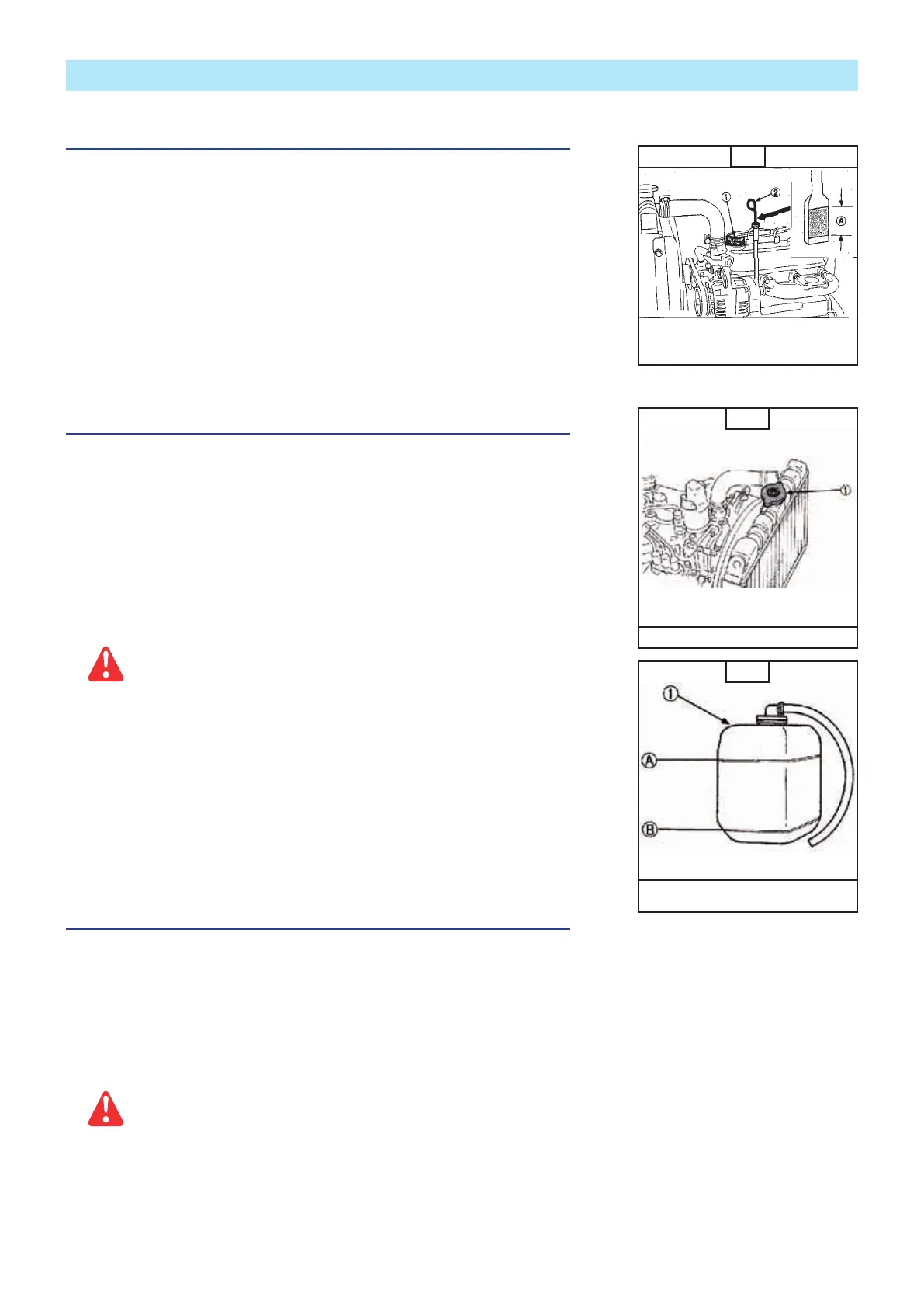 ①
②
Ⓐ

①

①
Ⓐ
Ⓑ