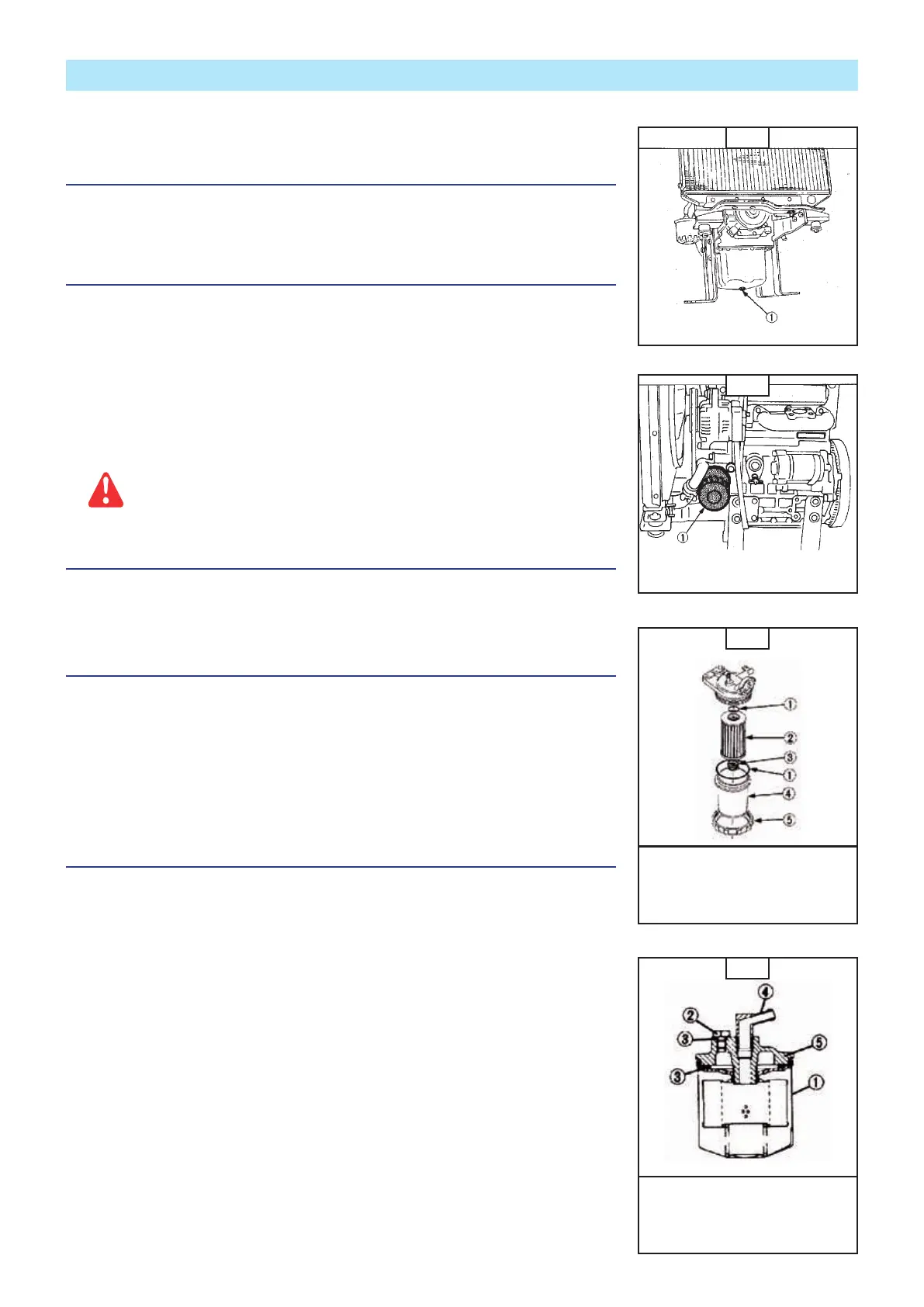 ①

①

①
②
③
①
④
⑤

④
②
③
⑤
③
①