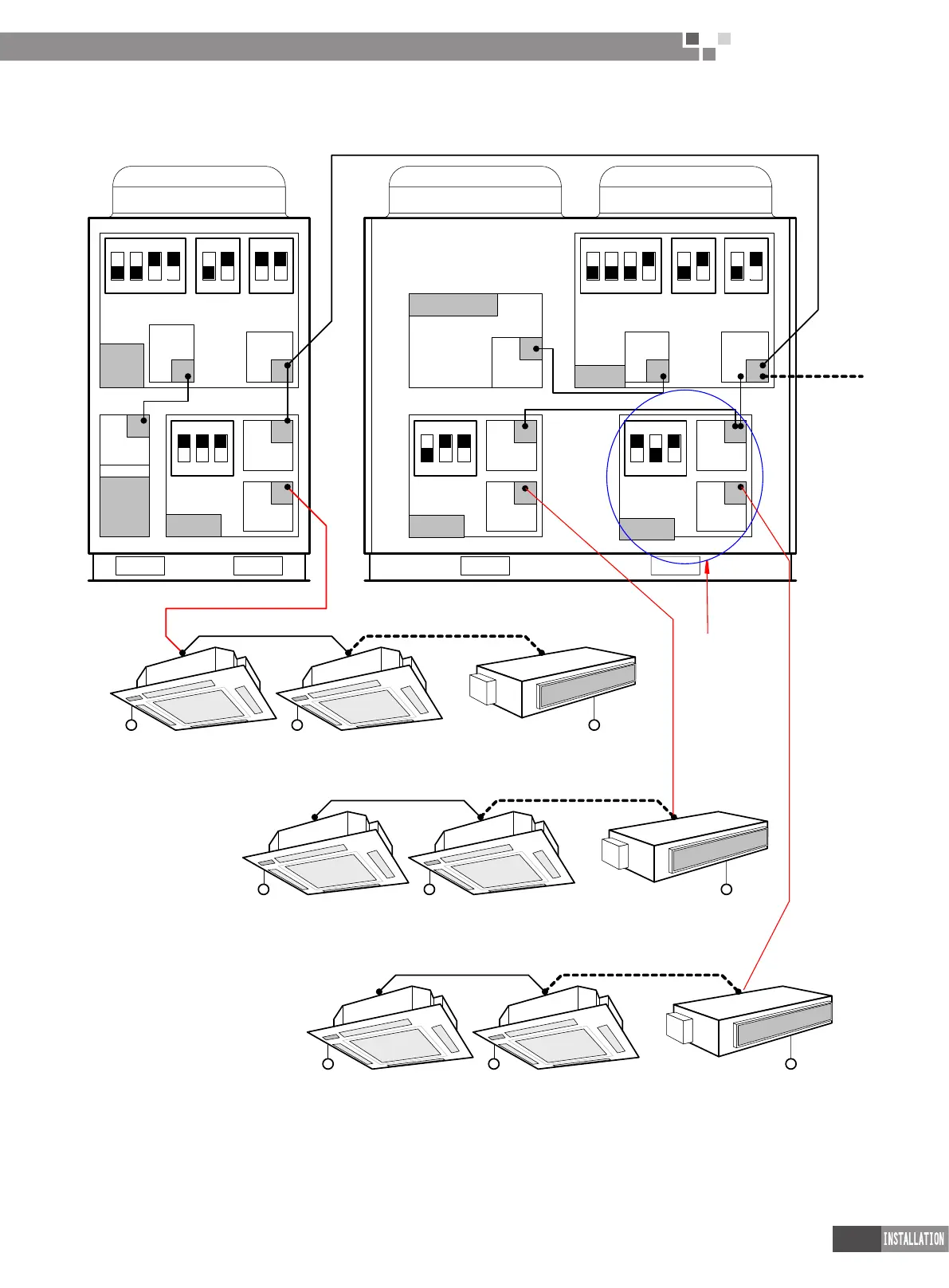 INSTALLATION