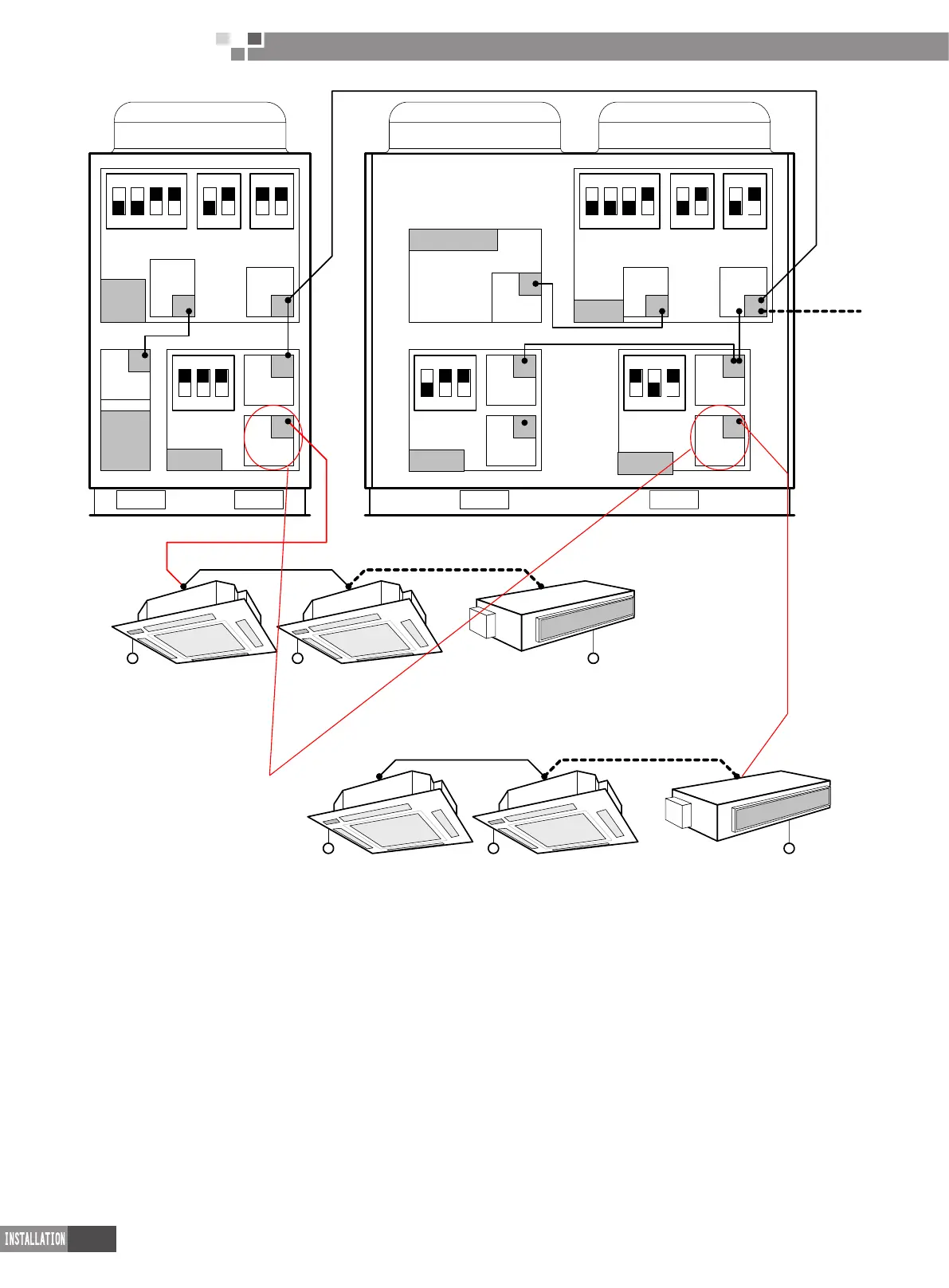 INSTALLATION