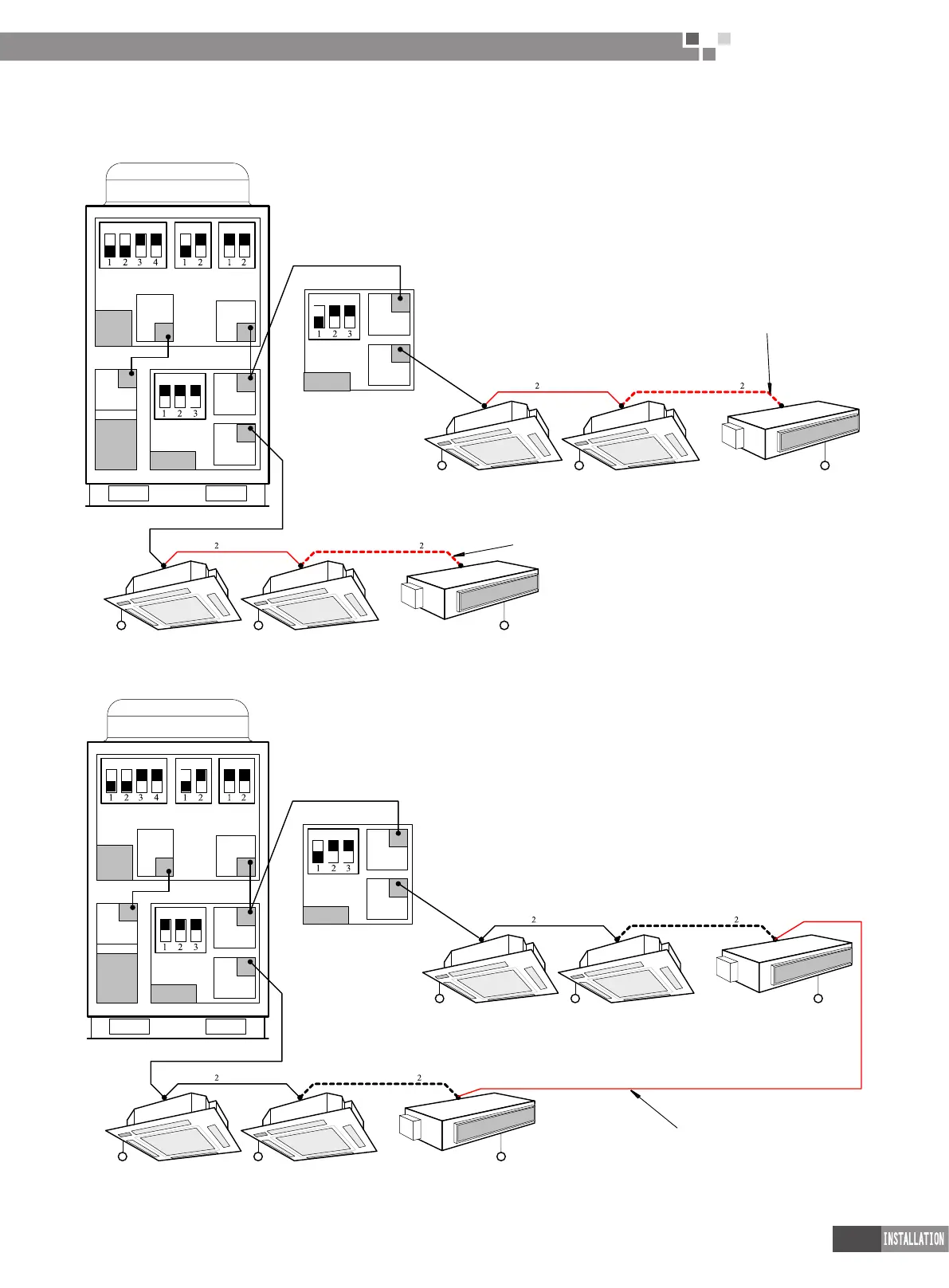 1 2 3 4 1 2 1 2

1 2 3

1 2 3

2 2

2 2

1 2 3 4 1 2 1 2

1 2 3

1 2 3

2 2

2 2

INSTALLATION