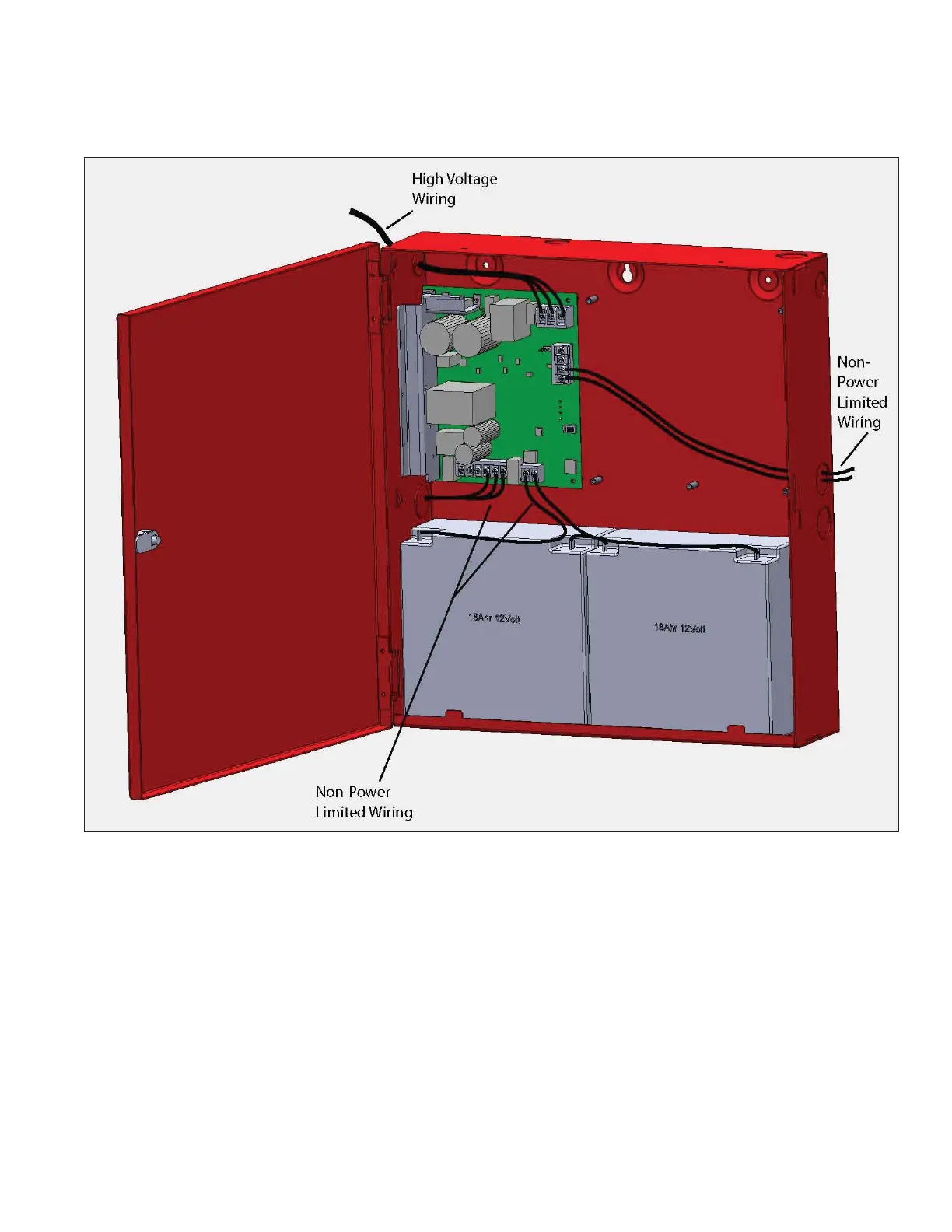 High Voltage Wiring

Non-Power Limited Wiring

18Ahr 12Volt

18Ahr 12Volt

Non-Power Limited Wiring