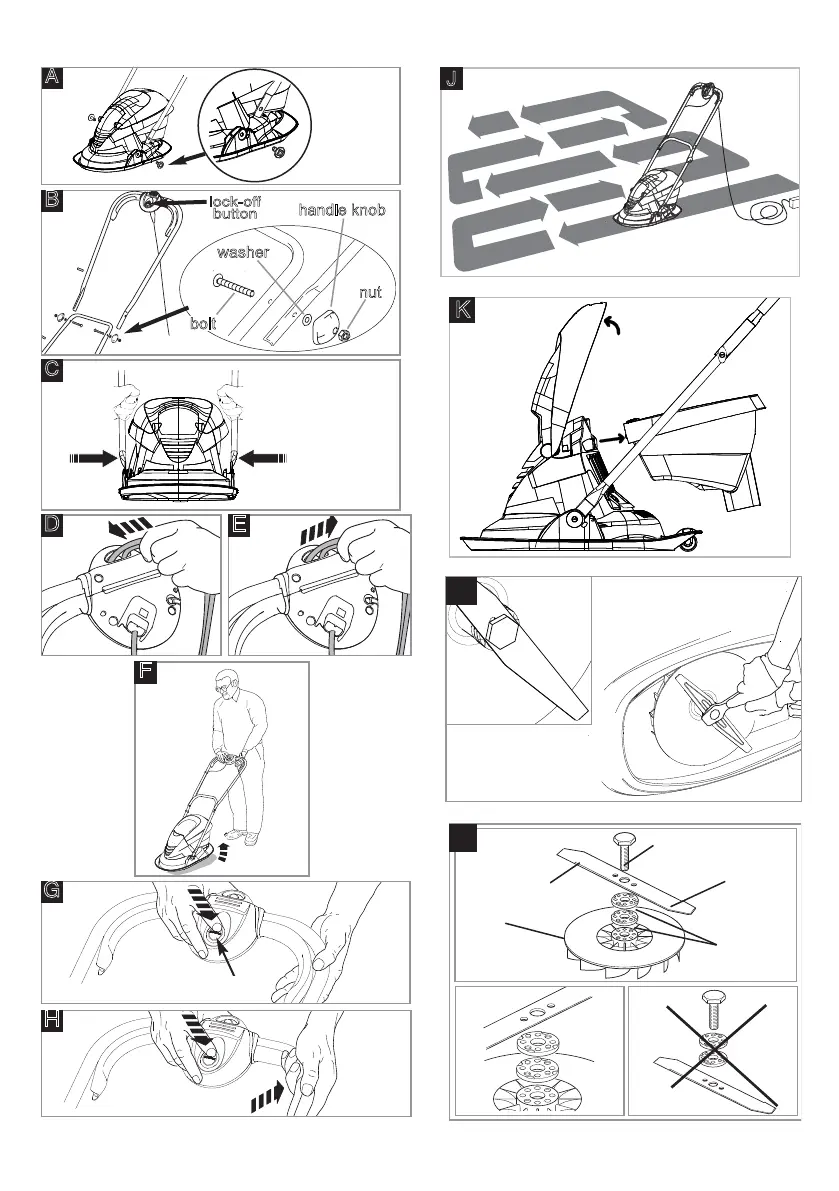 A

B
lock-off button
handle knob
washer
nut
bolt

C

D

E

F

G

H

J

K